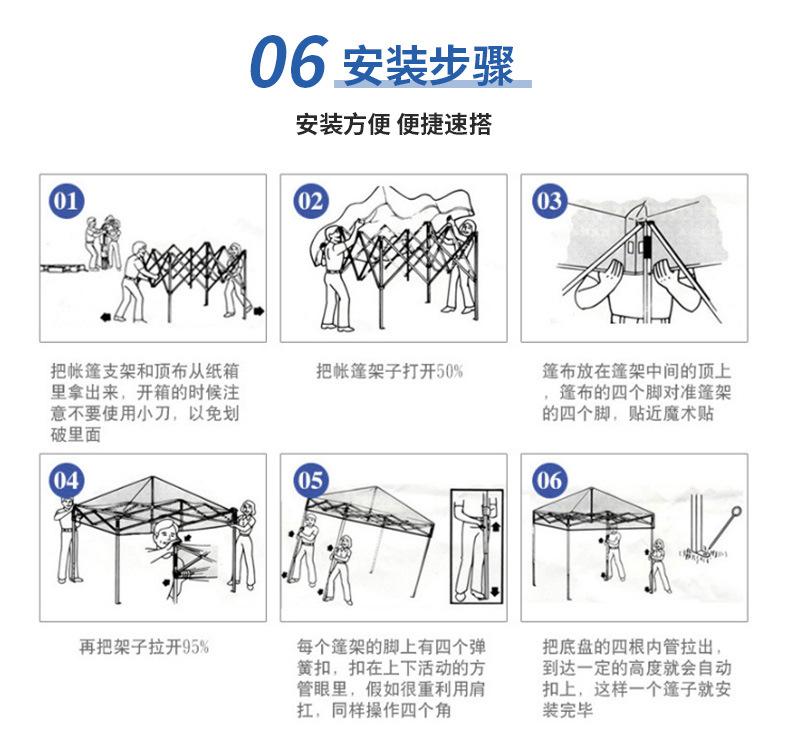 06 安装步骤

安装方便 便捷速搭

01

把帐篷支架和顶布从纸箱里拿出来，开箱的时候注意不要使用小刀，以免划破里面

02

把帐篷架子打开50%

03

篷布放在篷架中间的顶上，篷布的四个脚对准篷架的四个脚，贴近魔术贴

04

再把架子拉开95%

05

每个篷架的脚上有四个弹簧扣，扣在上下活动的方管眼里，假如很重利用肩扛，同样操作四个角

06

把底盘的四根内管拉出，到达一定的高度就会自动扣上，这样一个篷子就安装完毕