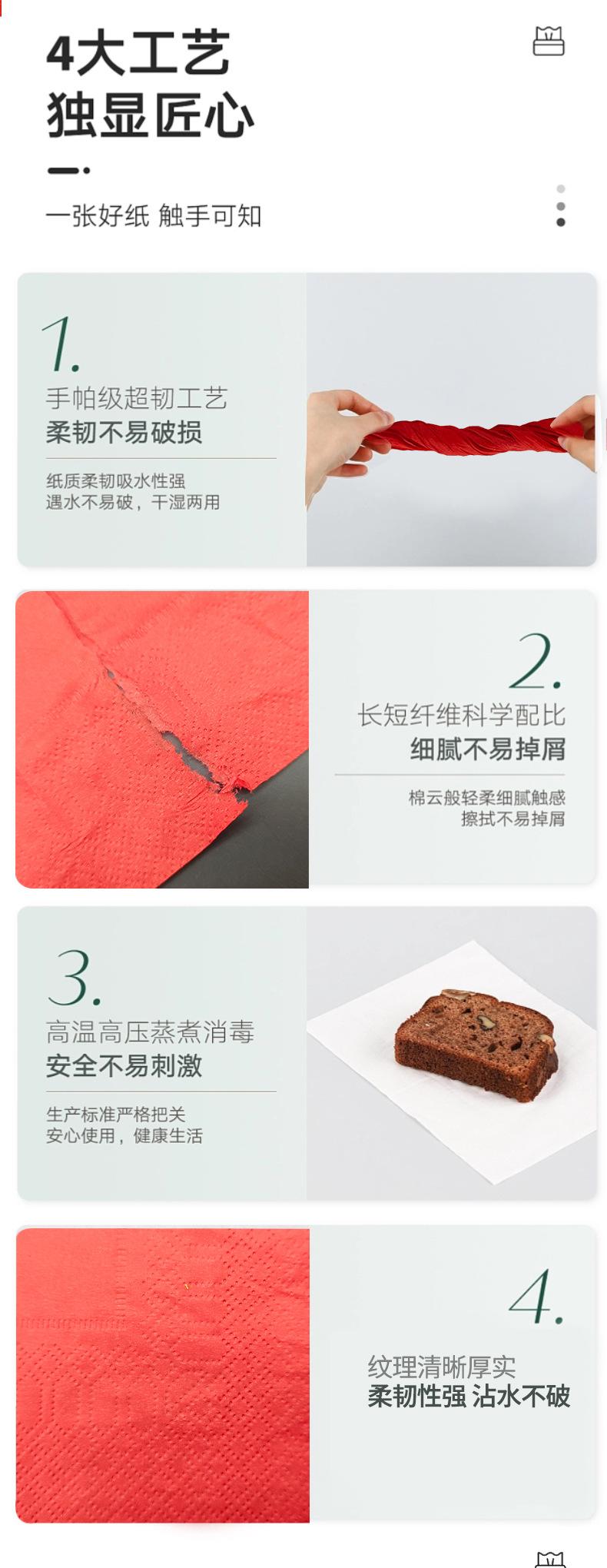 4大工艺
独显匠心

一张好纸 触手可知

1.
手帕级超韧工艺
柔韧不易破损

纸质柔韧吸水性强
遇水不易破，干湿两用

2.
长短纤维科学配比
细腻不易掉屑

棉云般轻柔细腻触感
擦拭不易掉屑

3.
高温高压蒸煮消毒
安全不易刺激

生产标准严格把关
安心使用，健康生活

4.
纹理清晰厚实
柔韧性强 沾水不破