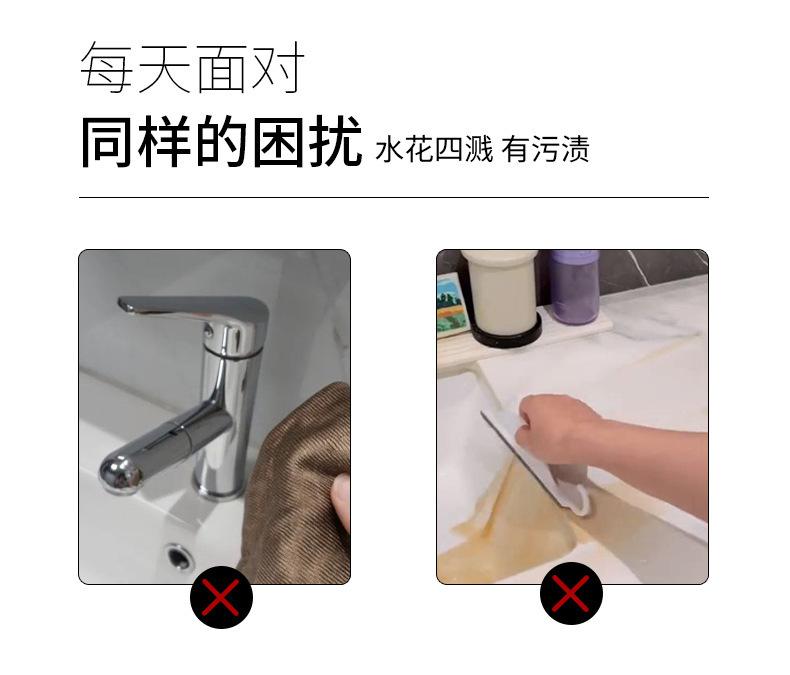 每天面对

同样的困扰 水花四溅 有污渍