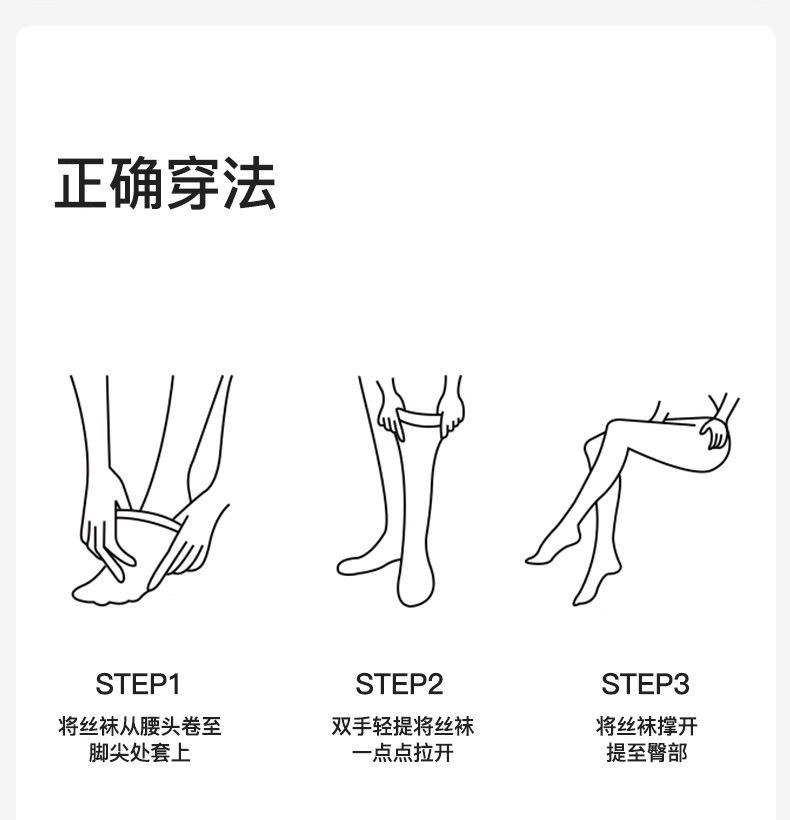 正确穿法

STEP1
将丝袜从腰头卷至脚尖处套上

STEP2
双手轻提将丝袜一点点拉开

STEP3
将丝袜撑开提至臀部