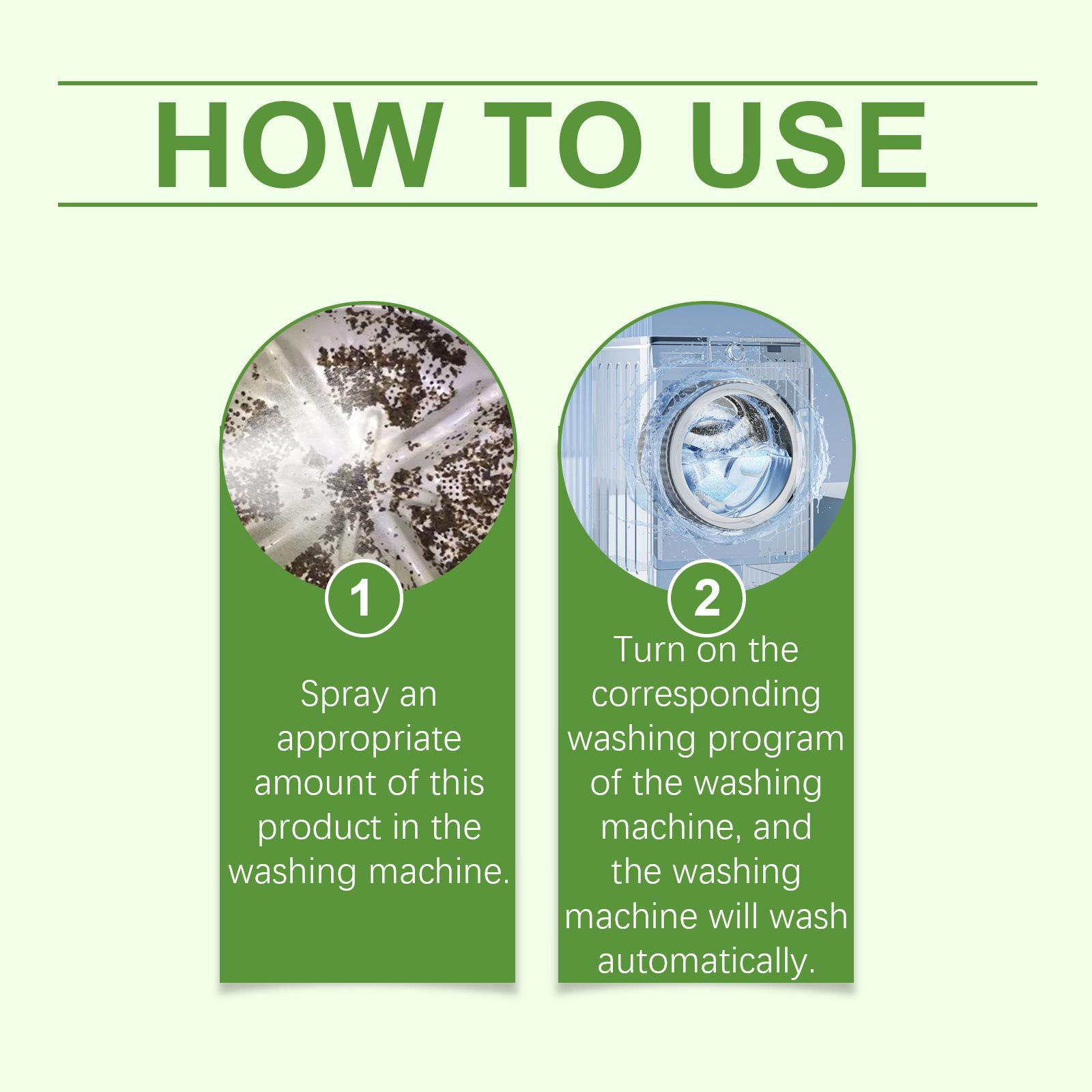 HOW TO USE

1

Spray an appropriate amount of this product in the washing machine.

2

Turn on the corresponding washing program of the washing machine, and the washing machine will wash automatically.