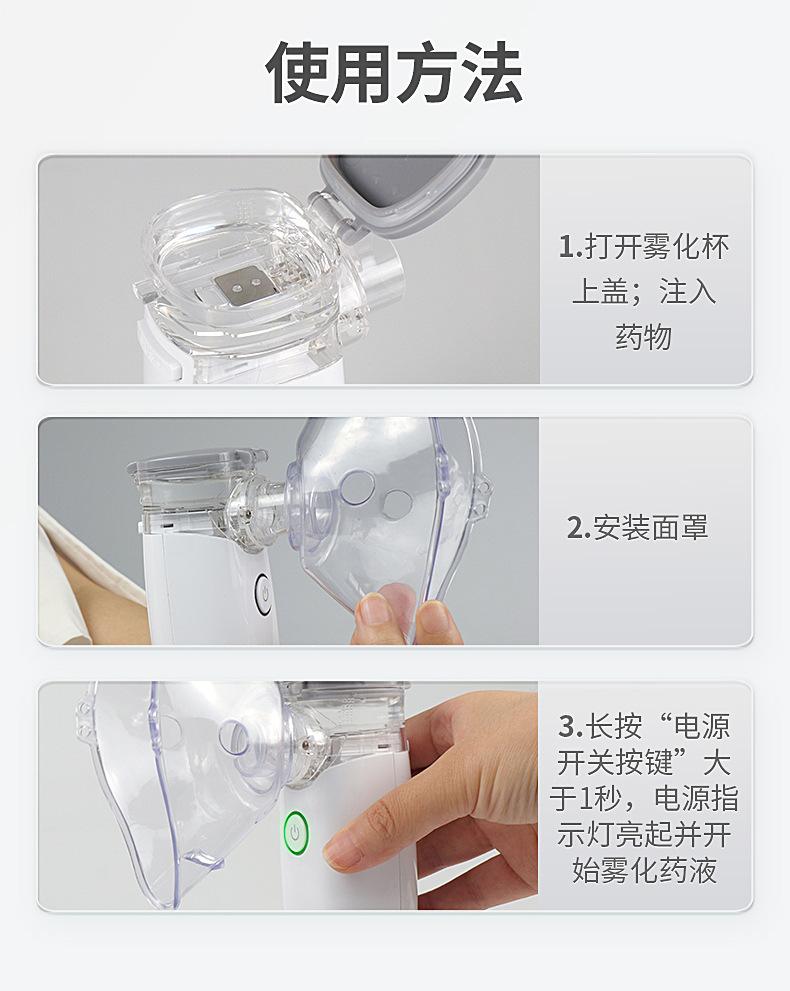 使用方法

1.打开雾化杯上盖；注入药物

2.安装面罩

3.长按“电源开关按键”大于1秒，电源指示灯亮起并开始雾化药液