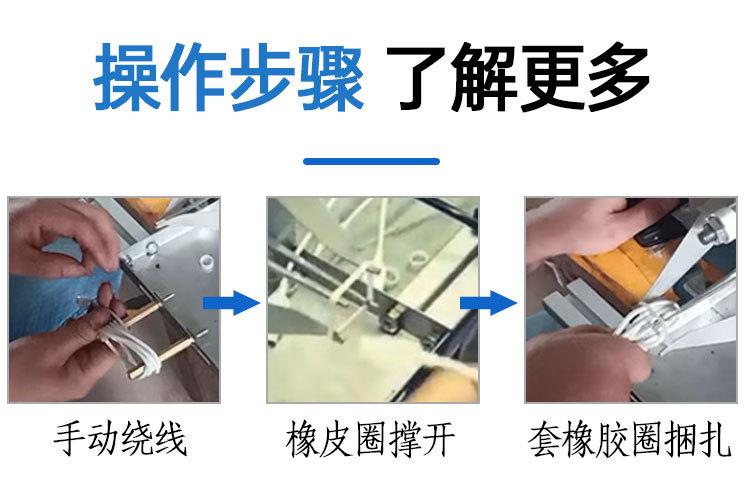 操作步骤 了解更多

手动绕线

橡皮圈撑开

套橡胶圈捆扎