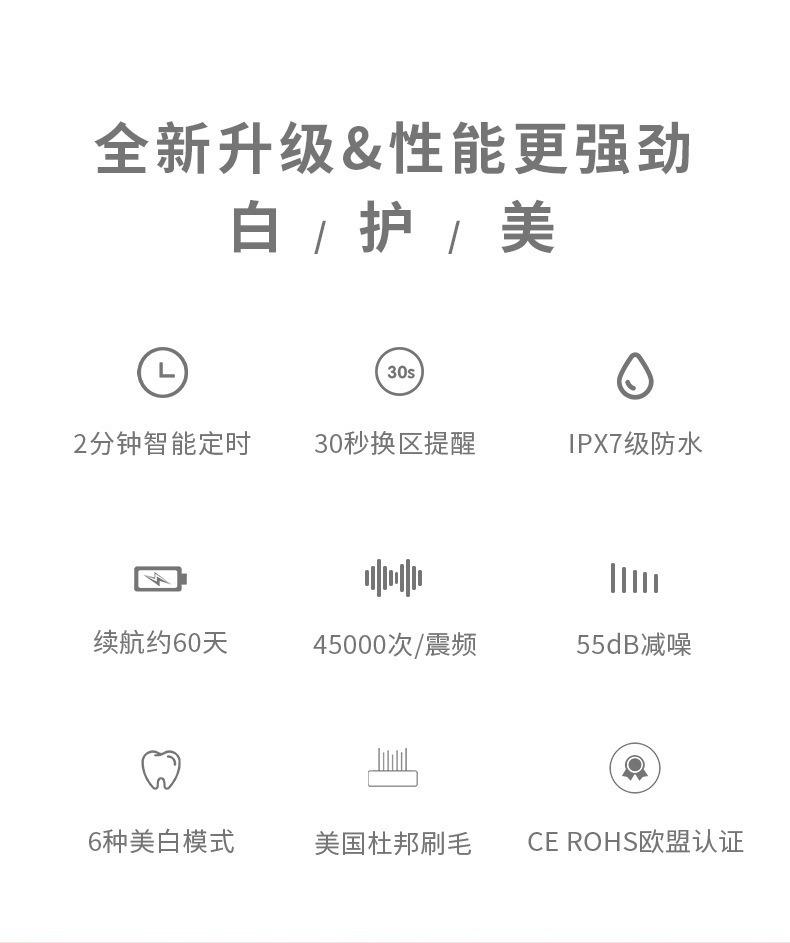 全新升级&性能更强劲

白 / 护 / 美

30s

2分钟智能定时

30秒换区提醒

IPX7级防水

续航约60天

45000次/震频

55dB减噪

6种美白模式

美国杜邦刷毛

CE ROHS欧盟认证