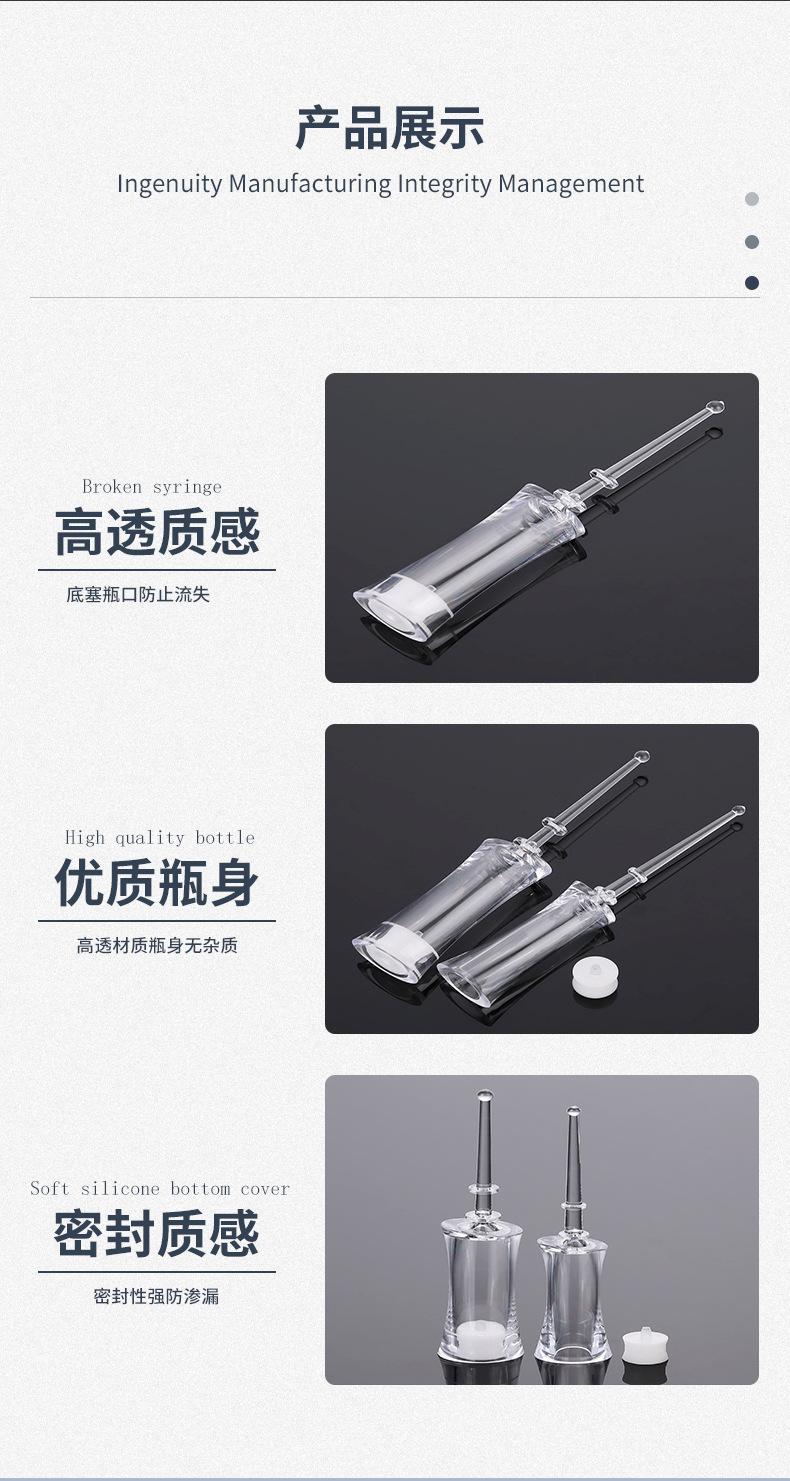 产品展示
Ingenuity Manufacturing Integrity Management

Broken syringe
高透质感
底塞瓶口防止流失

High quality bottle
优质瓶身
高透材质瓶身无杂质

Soft silicone bottom cover
密封质感
密封性强防渗漏