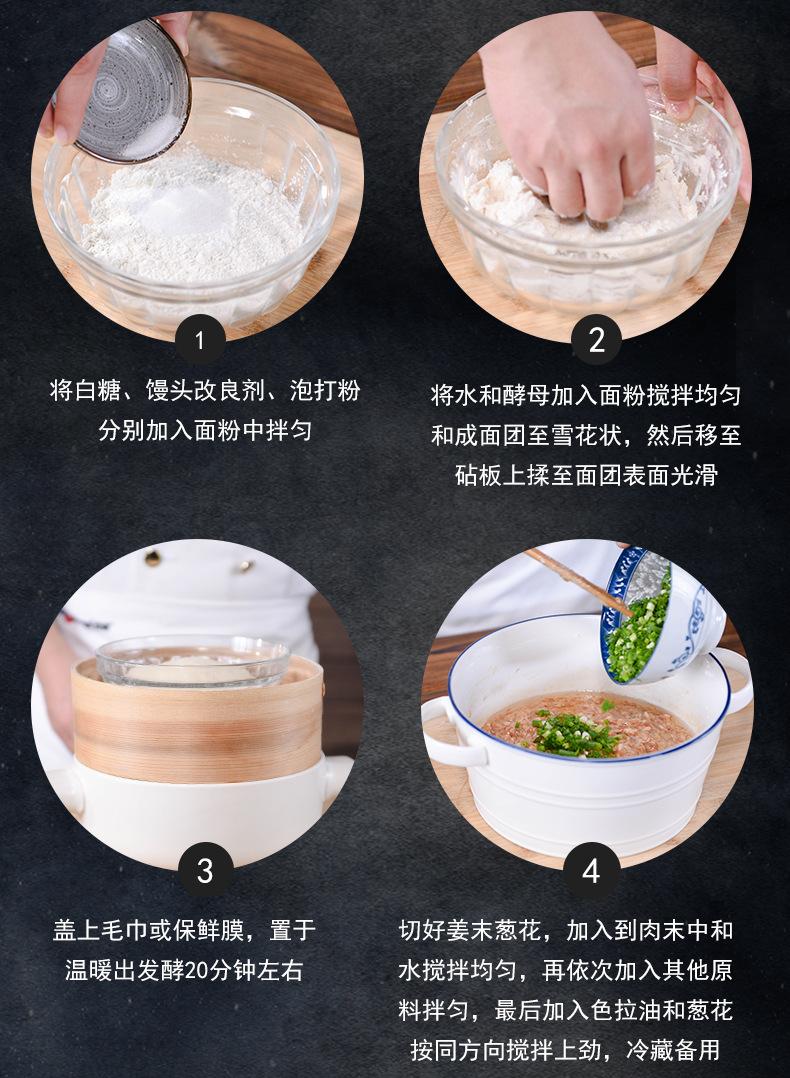 1

将白糖、馒头改良剂、泡打粉分别加入面粉中拌匀

2

将水和酵母加入面粉搅拌均匀和成面团至雪花状，然后移至砧板上揉至面团表面光滑

3

盖上毛巾或保鲜膜，置于温暖出发酵20分钟左右

4

切好姜末葱花，加入到肉末中和水搅拌均匀，再依次加入其他原料拌匀，最后加入色拉油和葱花按同方向搅拌上劲，冷藏备用