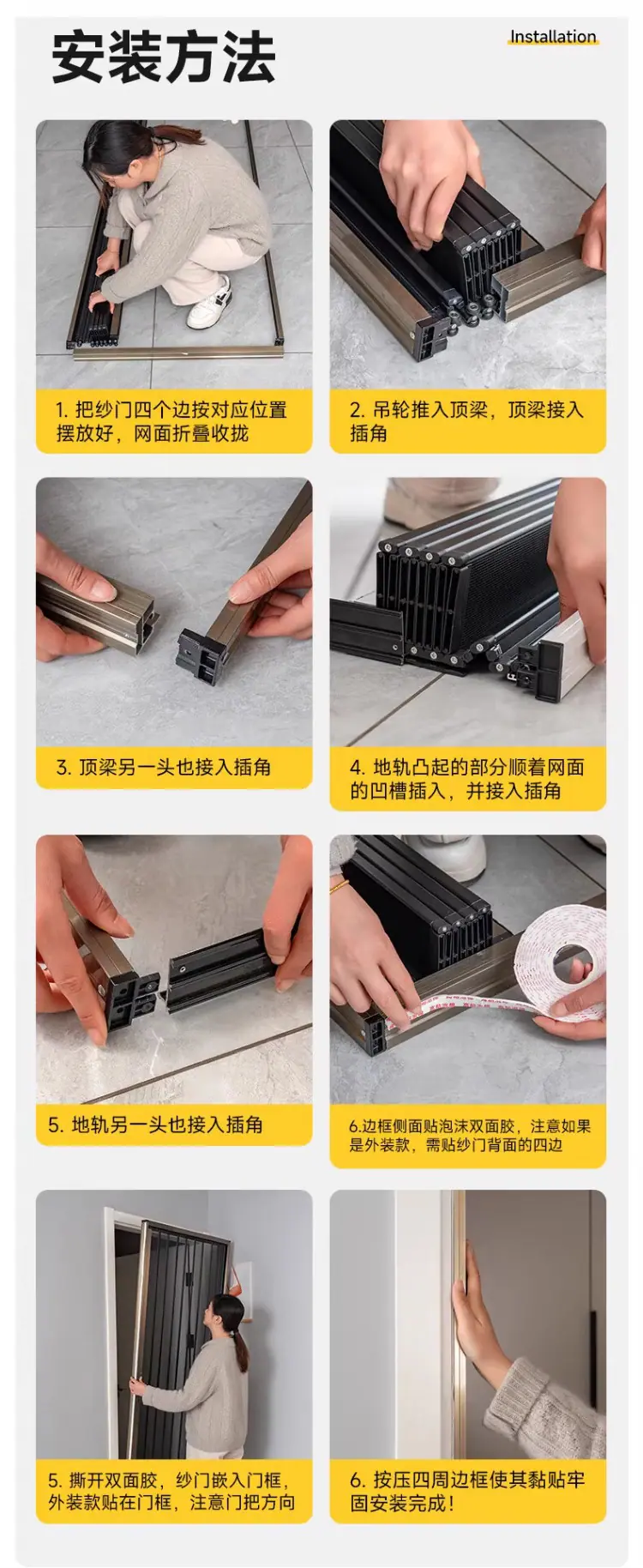 安装方法

Installation

1. 把纱门四个边按对应位置摆放好，网面折叠收拢

2. 吊轮推入顶梁，顶梁接入插角

3. 顶梁另一头也接入插角

4. 地轨凸起的部分顺着网面的凹槽插入，并接入插角

5. 地轨另一头也接入插角

6.边框侧面贴泡沫双面胶，注意如果是外装款，需贴纱门背面的四边

5. 撕开双面胶，纱门嵌入门框，外装款贴在门框，注意门把方向

6. 按压四周边框使其黏贴牢固安装完成！