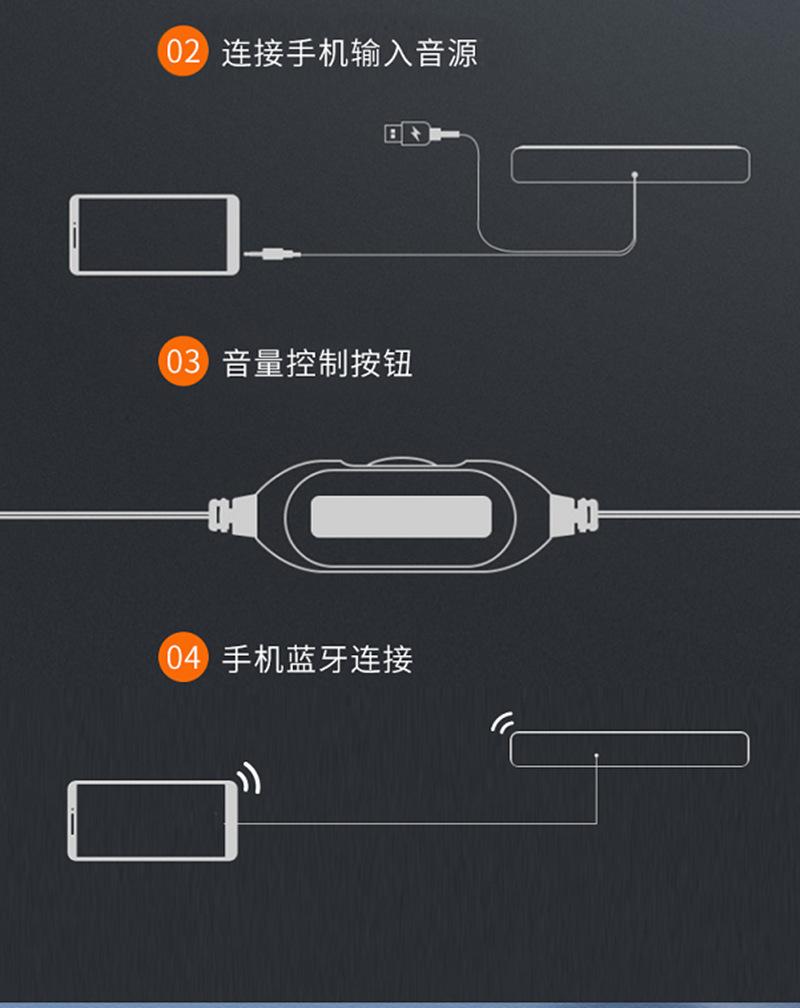 02 连接手机输入音源

03 音量控制按钮

04 手机蓝牙连接