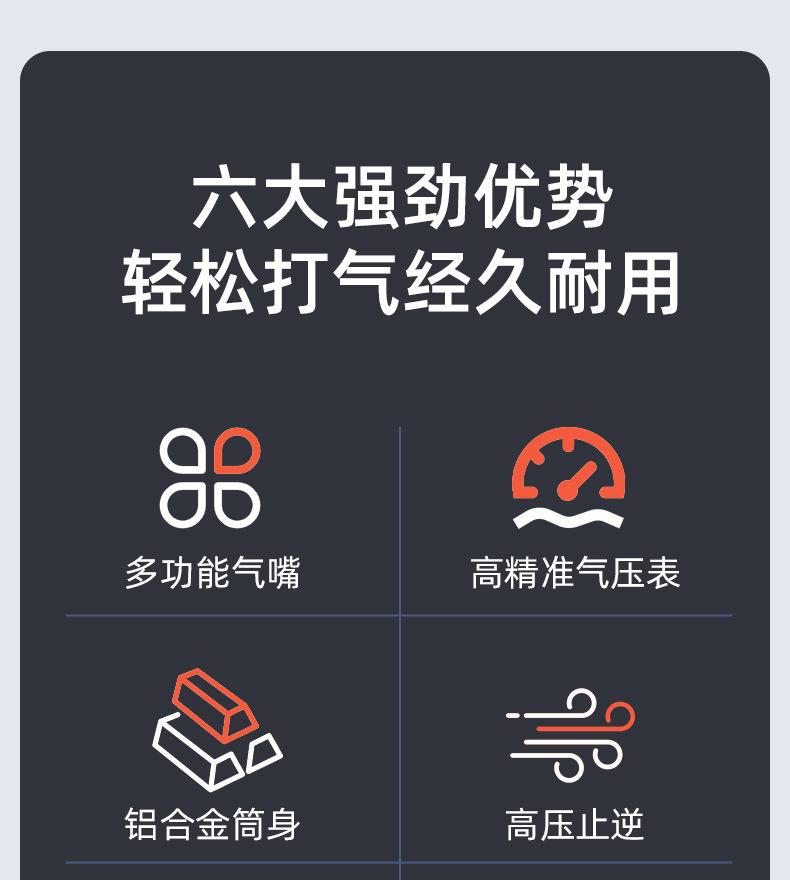 六大强劲优势
轻松打气经久耐用

多功能气嘴

高精准气压表

铝合金筒身

高压止逆