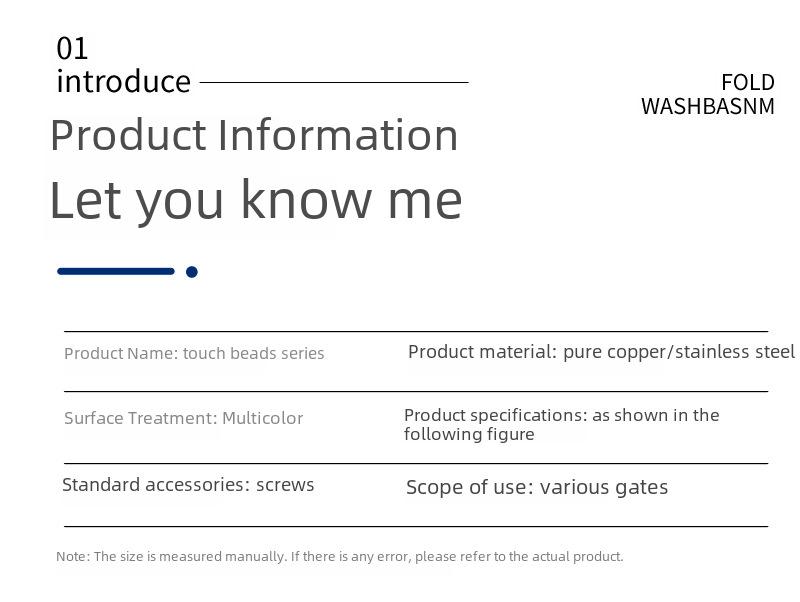 01
introduce

FOLD
WASHBASNM

Product Information

Let you know me

| Product Name: touch beads series | Product material: pure copper/stainless steel |
|---|---|
| Surface Treatment: Multicolor | Product specifications: as shown in the following figure |
| Standard accessories: screws | Scope of use: various gates |

Note: The size is measured manually. If there is any error, please refer to the actual product.