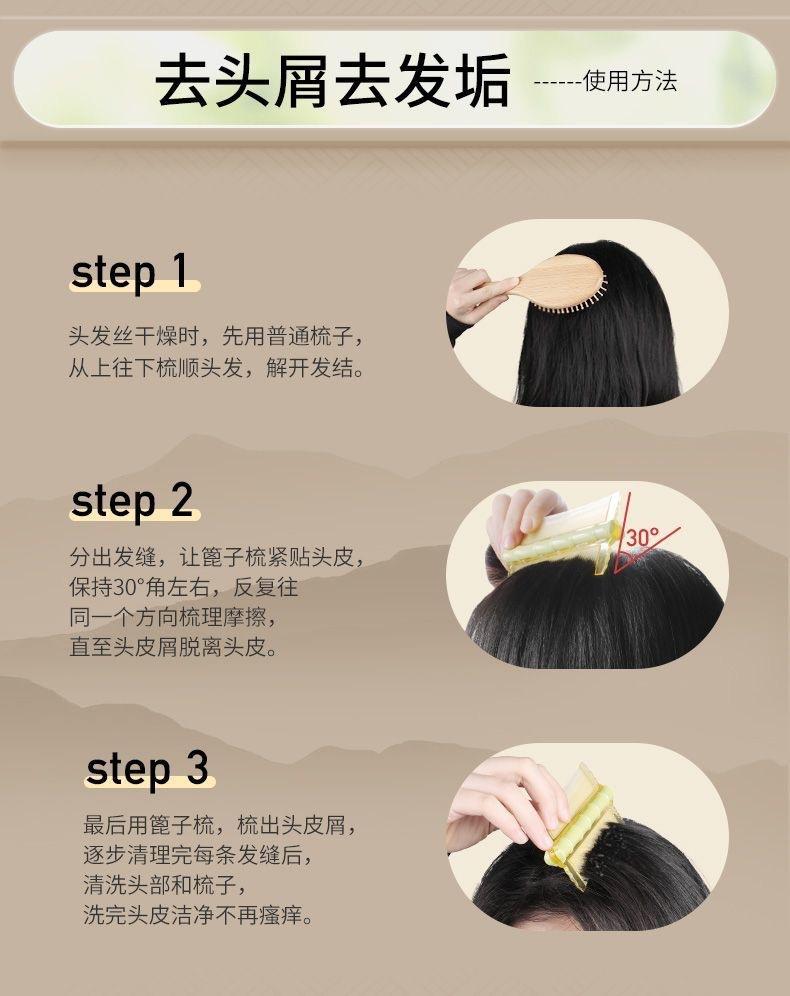 去头屑去发垢 ------使用方法

step 1

头发丝干燥时，先用普通梳子，从上往下梳顺头发，解开发结。

step 2

分出发缝，让篦子梳紧贴头皮，保持30°角左右，反复往同一个方向梳理摩擦，直至头皮屑脱离头皮。

30°

step 3

最后用篦子梳，梳出头皮屑，逐步清理完每条发缝后，清洗头部和梳子，洗完头皮洁净不再瘙痒。