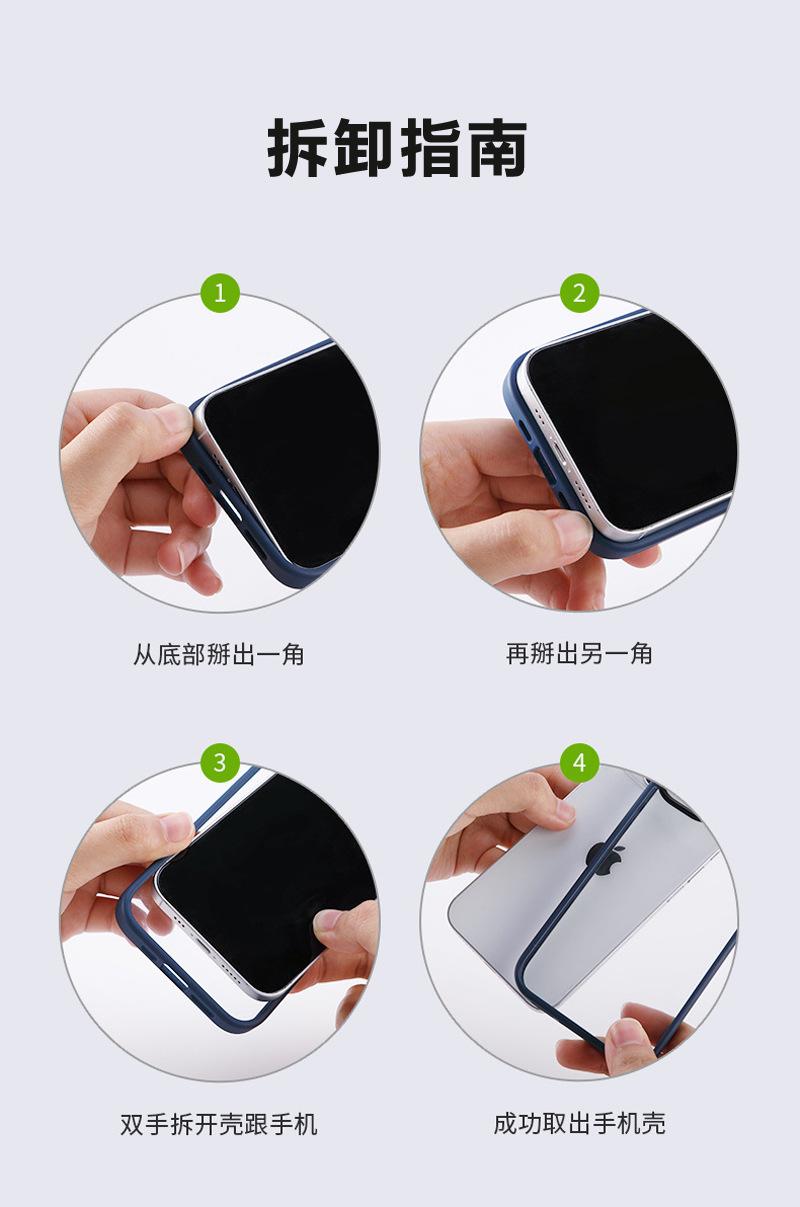 拆卸指南

1

从底部掰出一角

2

再掰出另一角

3

双手拆开壳跟手机

4

成功取出手机壳