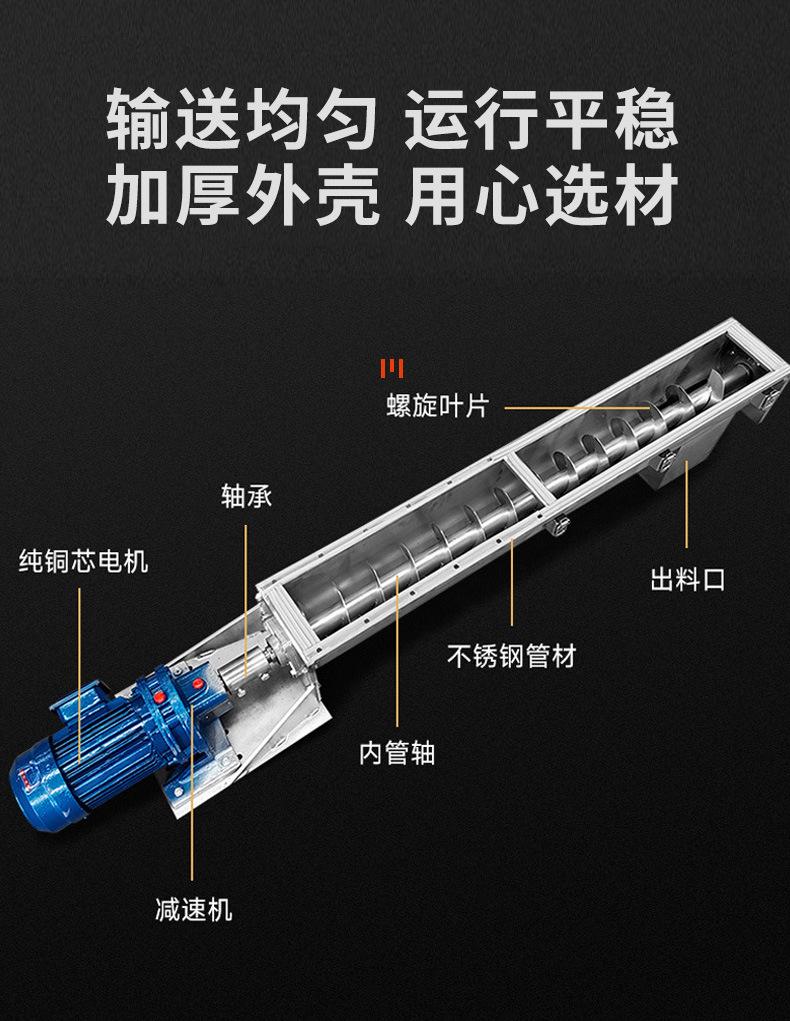 输送均匀 运行平稳
加厚外壳 用心选材

螺旋叶片

轴承

纯铜芯电机

出料口

不锈钢管材

内管轴

减速机