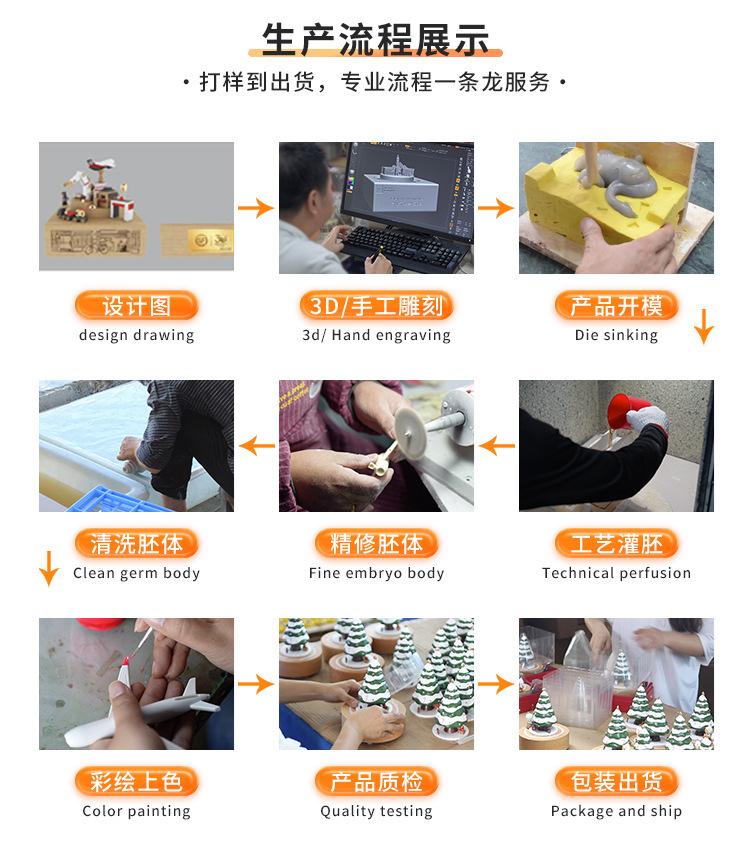 生产流程展示

· 打样到出货，专业流程一条龙服务 ·

设计图
design drawing

3D/手工雕刻
3d/ Hand engraving

产品开模
Die sinking

清洗胚体
Clean germ body

精修胚体
Fine embryo body

工艺灌胚
Technical perfusion

彩绘上色
Color painting

产品质检
Quality testing

包装出货
Package and ship