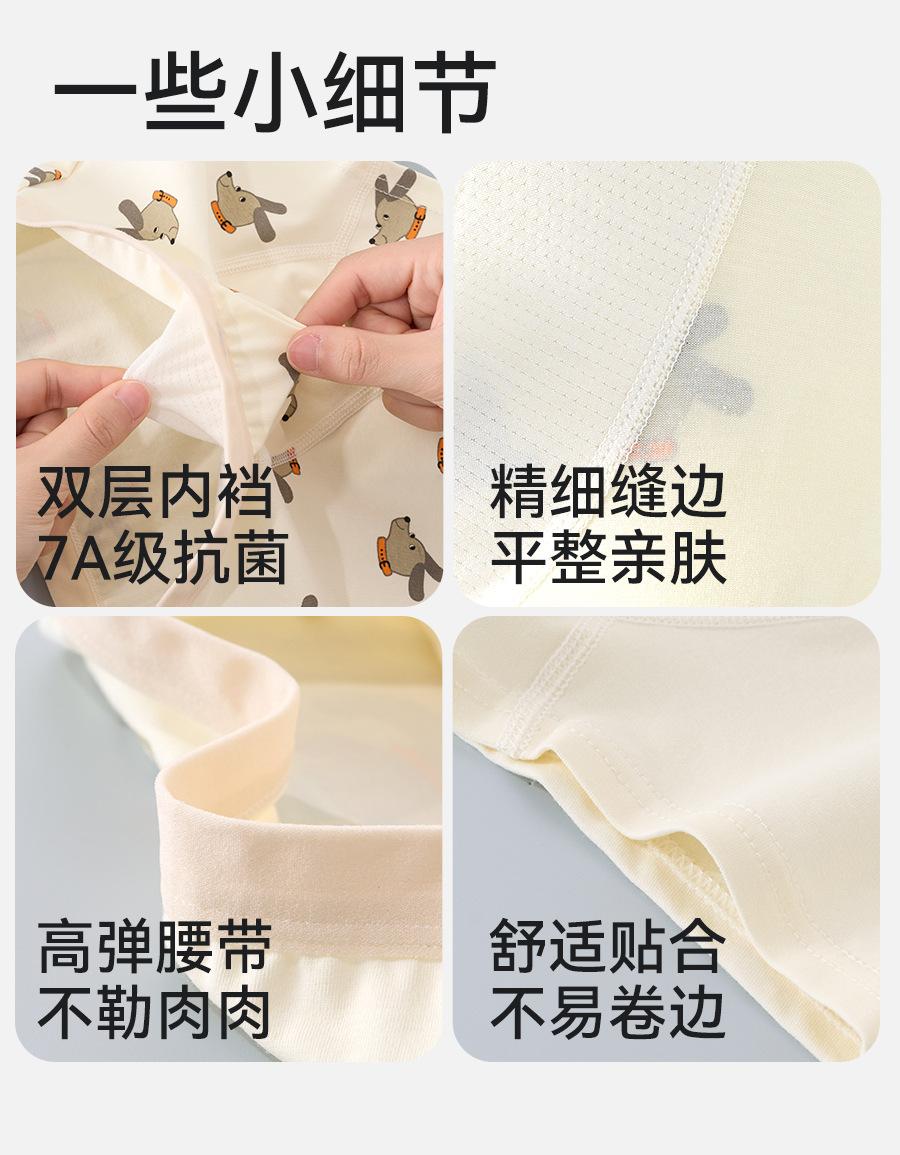 一些小细节

双层内裆
7A级抗菌

精细缝边
平整亲肤

高弹腰带
不勒肉肉

舒适贴合
不易卷边