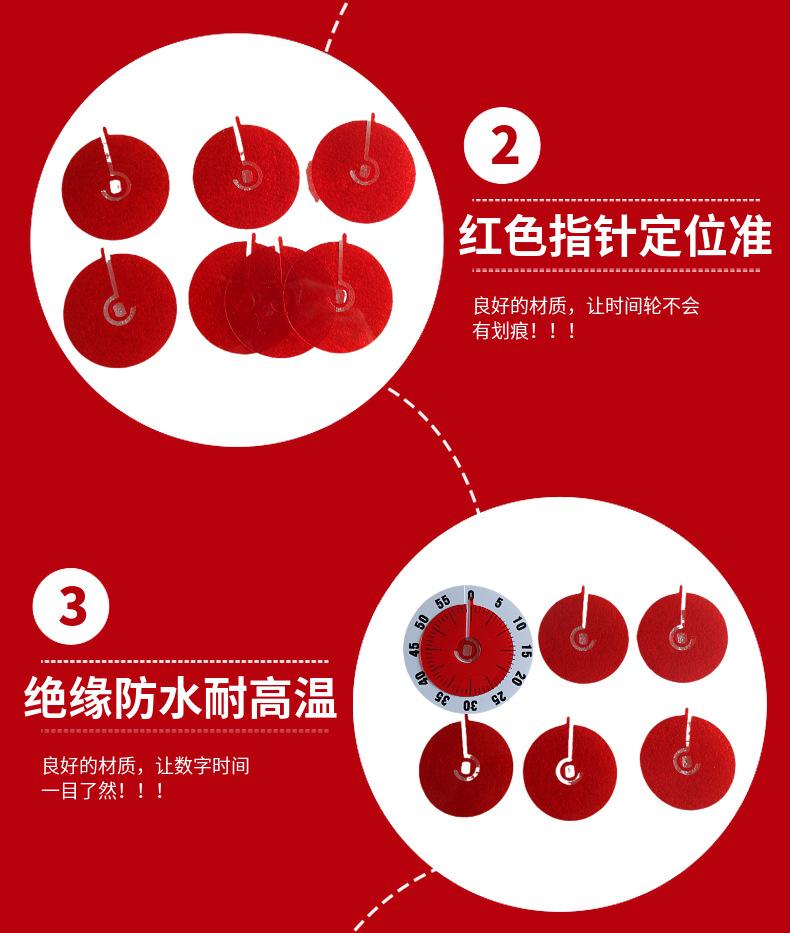 2

红色指针定位准

良好的材质，让时间轮不会有划痕！！！

3

绝缘防水耐高温

良好的材质，让数字时间一目了然！！！

0 5 10 15 20 25 30 35 40 45 50 55