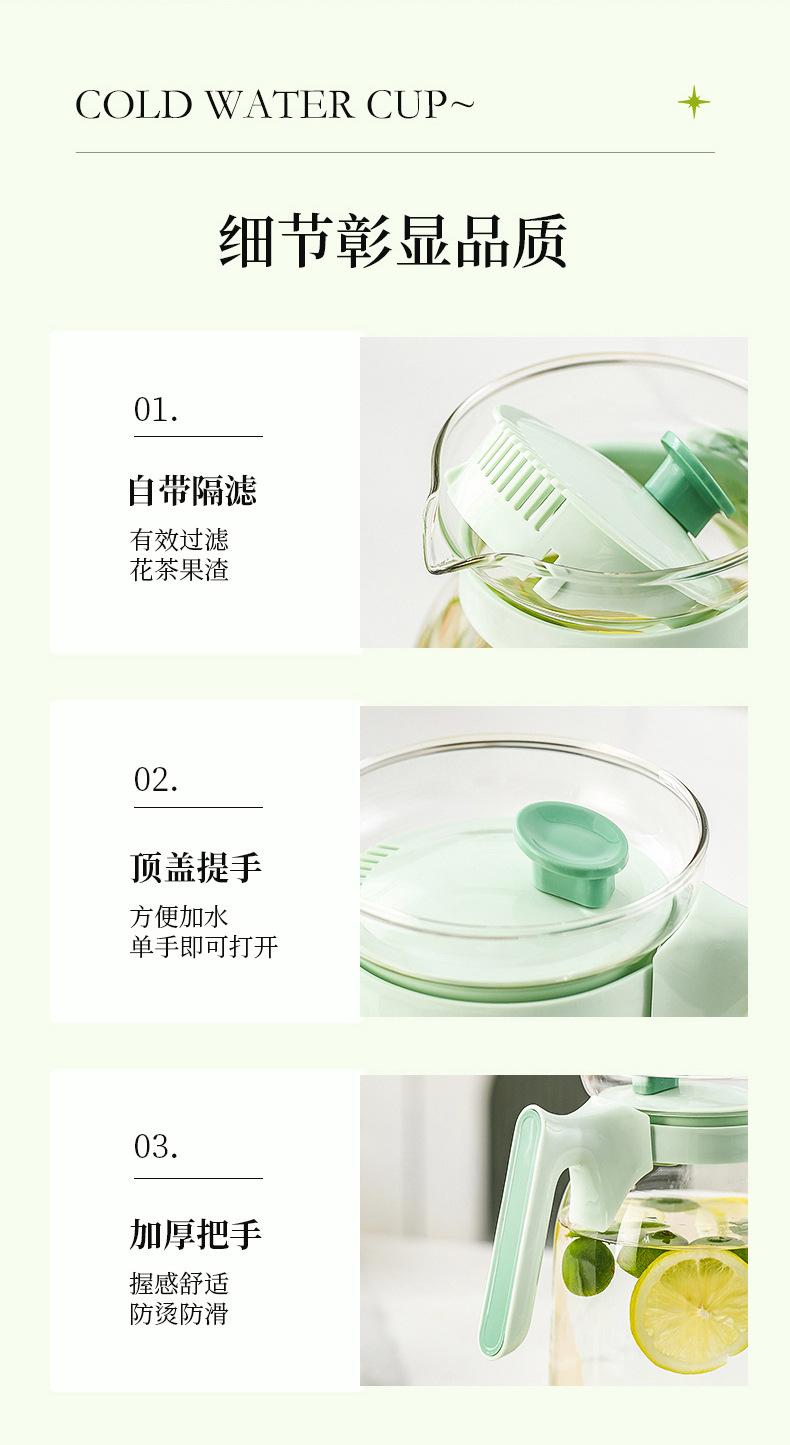 COLD WATER CUP~

细节彰显品质

01.

自带隔滤

有效过滤
花茶果渣

02.

顶盖提手

方便加水
单手即可打开

03.

加厚把手

握感舒适
防烫防滑