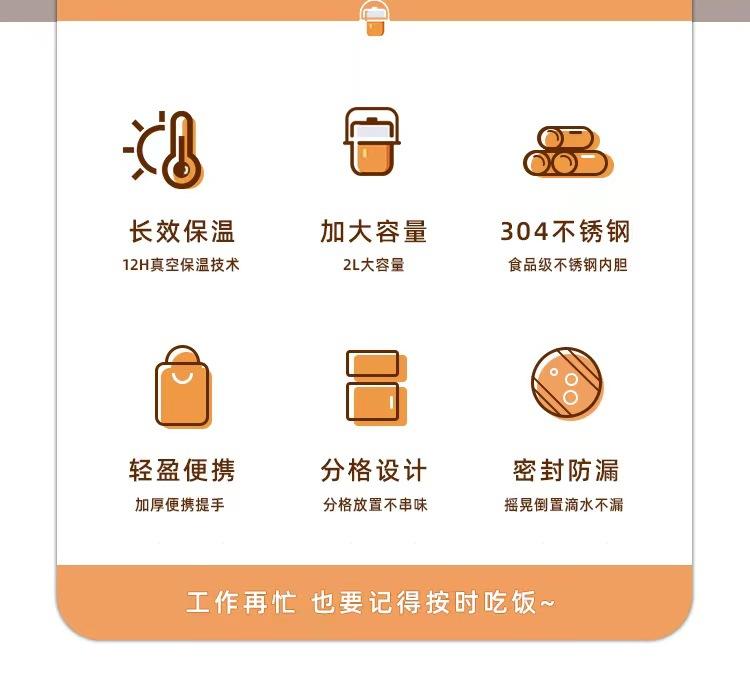 长效保温
12H真空保温技术

加大容量
2L大容量

304不锈钢
食品级不锈钢内胆

轻盈便携
加厚便携提手

分格设计
分格放置不串味

密封防漏
摇晃倒置滴水不漏

工作再忙 也要记得按时吃饭~