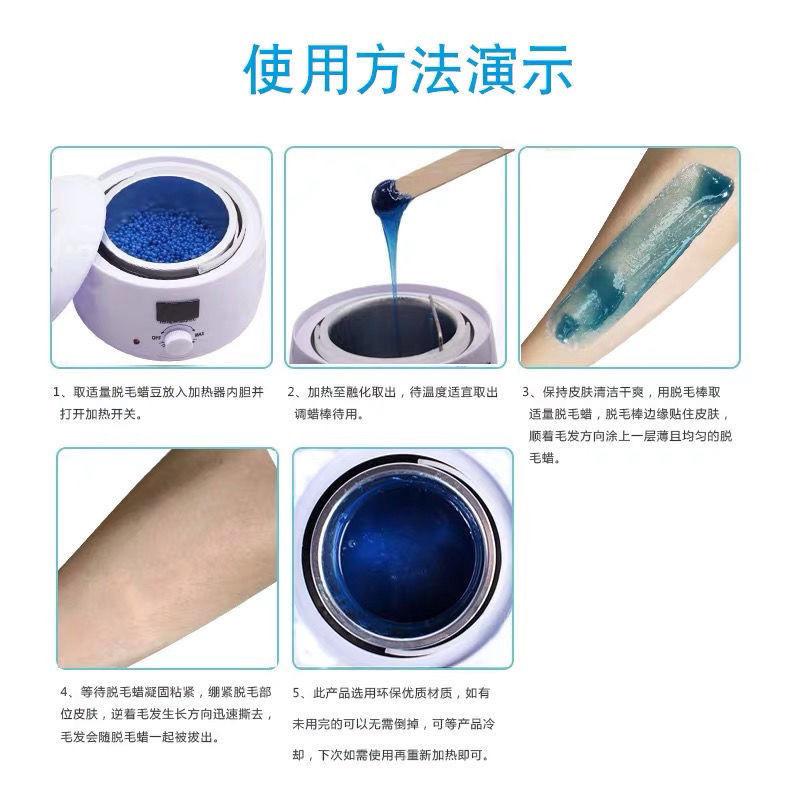 使用方法演示

OFF MAX

1、取适量脱毛蜡豆放入加热器内胆并打开加热开关。

2、加热至融化取出，待温度适宜取出调蜡棒待用。

3、保持皮肤清洁干爽，用脱毛棒取适量脱毛蜡，脱毛棒边缘贴住皮肤，顺着毛发方向涂上一层薄且均匀的脱毛蜡。

4、等待脱毛蜡凝固粘紧，绷紧脱毛部位皮肤，逆着毛发生长方向迅速撕去，毛发会随脱毛蜡一起被拔出。

5、此产品选用环保优质材质，如有未用完的可以无需倒掉，可等产品冷却，下次如需使用再重新加热即可。