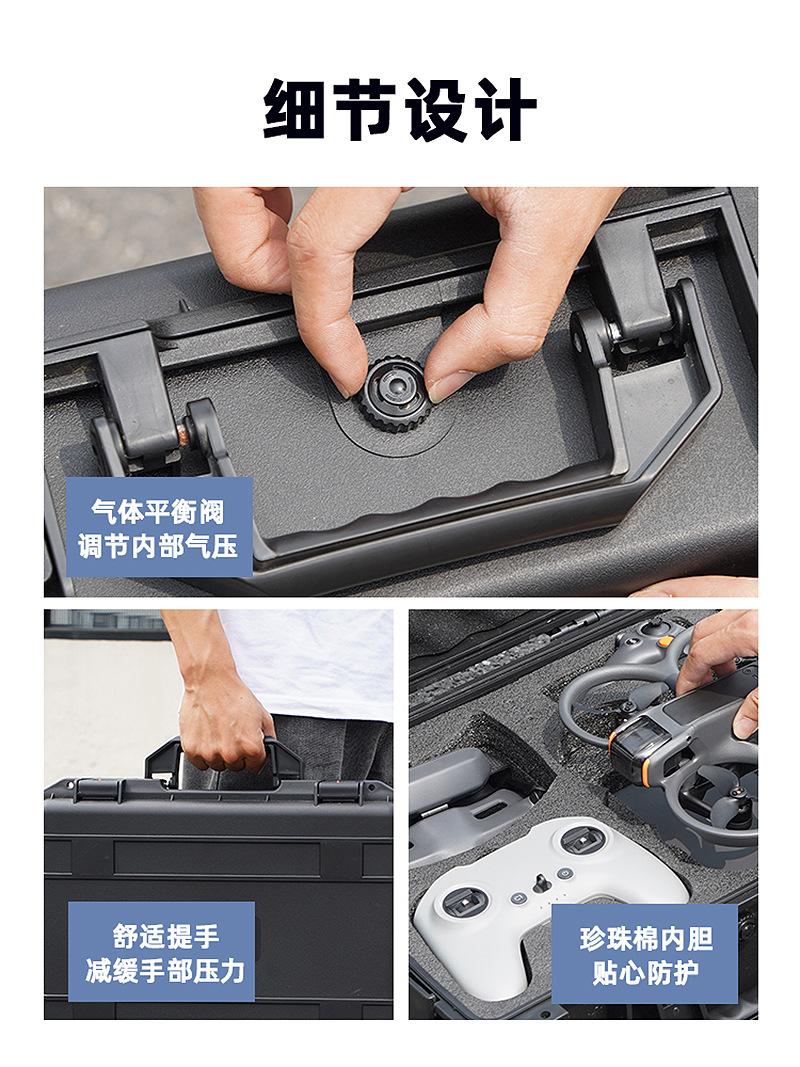 细节设计

气体平衡阀
调节内部气压

舒适提手
减缓手部压力

珍珠棉内胆
贴心防护