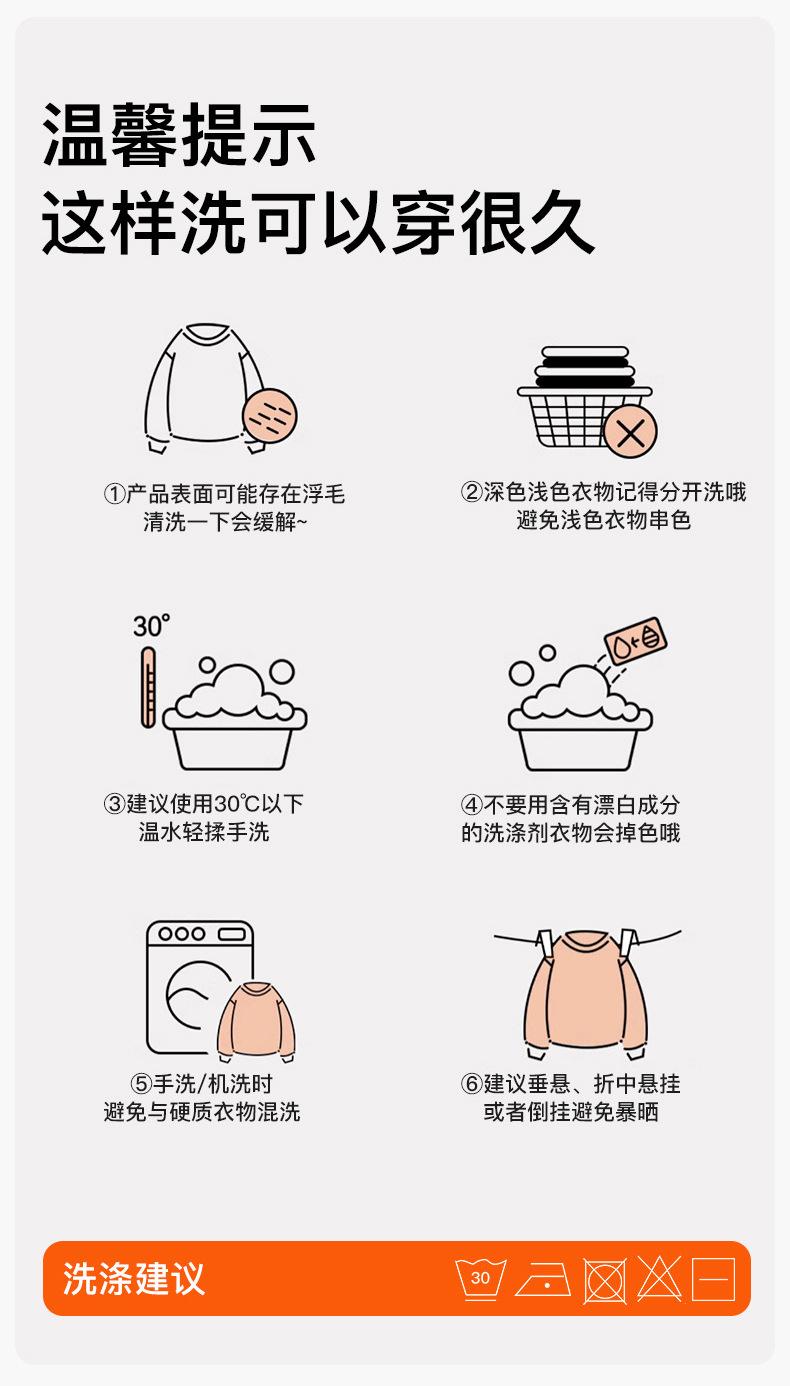 温馨提示
这样洗可以穿很久

①产品表面可能存在浮毛
清洗一下会缓解~

②深色浅色衣物记得分开洗哦
避免浅色衣物串色

30°

③建议使用30℃以下
温水轻揉手洗

④不要用含有漂白成分
的洗涤剂衣物会掉色哦

⑤手洗/机洗时
避免与硬质衣物混洗

⑥建议垂悬、折中悬挂
或者倒挂避免暴晒

洗涤建议

30