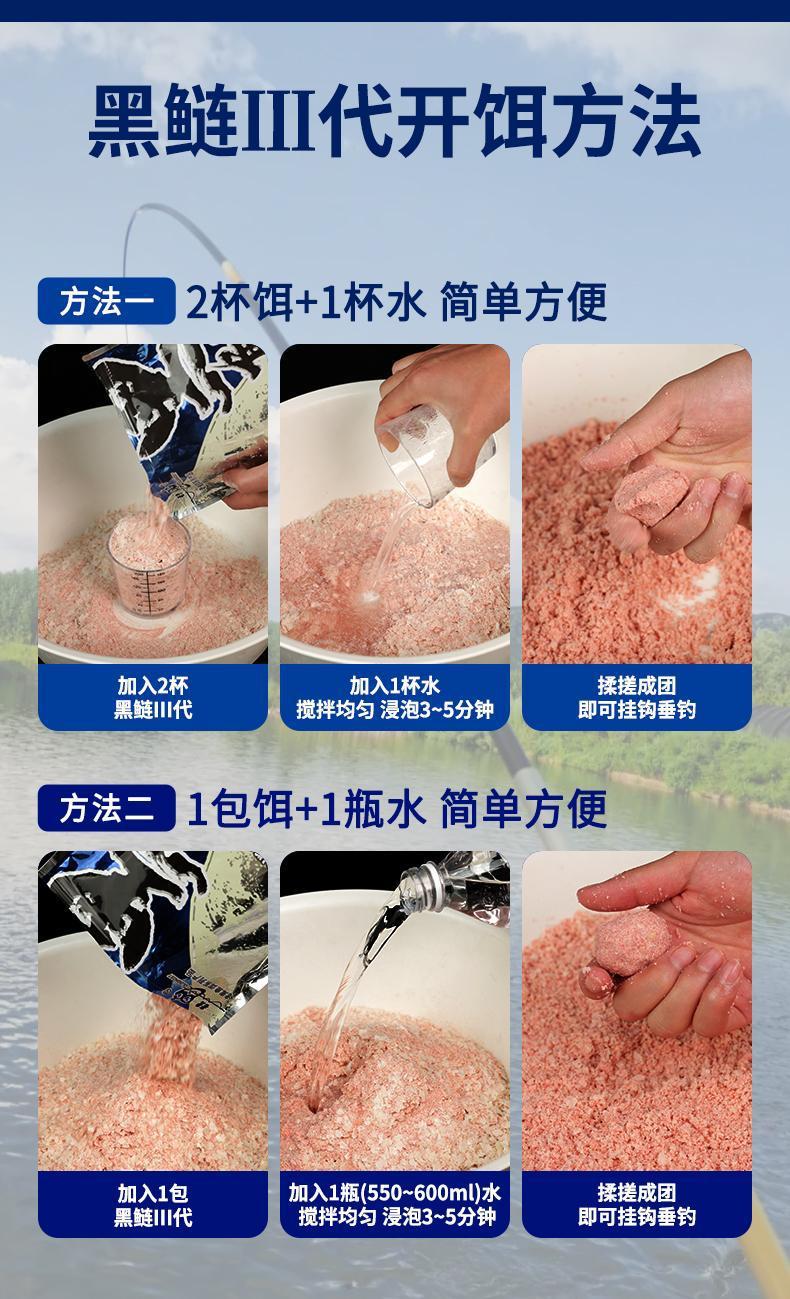 黑鲢III代开饵方法

方法一 2杯饵+1杯水 简单方便

加入2杯
黑鲢III代

加入1杯水
搅拌均匀 浸泡3~5分钟

揉搓成团
即可挂钩垂钓

方法二 1包饵+1瓶水 简单方便

加入1包
黑鲢III代

加入1瓶(550~600ml)水
搅拌均匀 浸泡3~5分钟

揉搓成团
即可挂钩垂钓