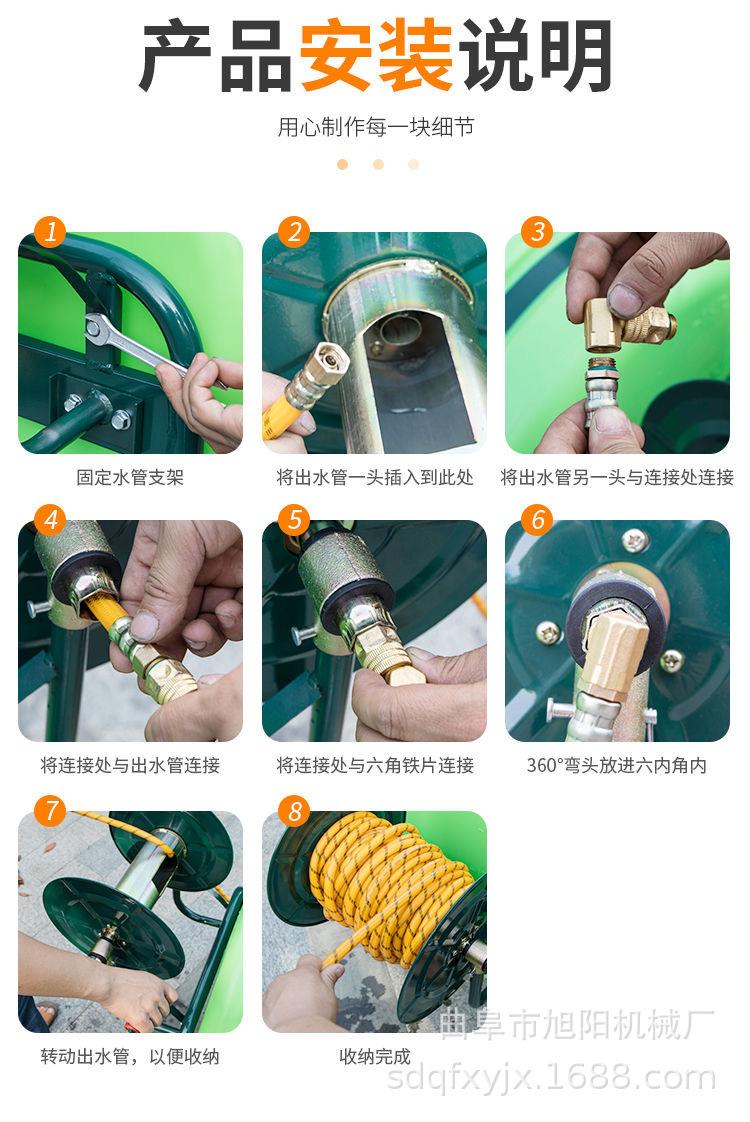 产品安装说明

用心制作每一块细节

1
固定水管支架

2
将出水管一头插入到此处

3
将出水管另一头与连接处连接

4
将连接处与出水管连接

5
将连接处与六角铁片连接

6
360°弯头放进六内角内

7
转动出水管，以便收纳

8
收纳完成

曲阜市旭阳机械厂
sdqfxyjx.1688.com