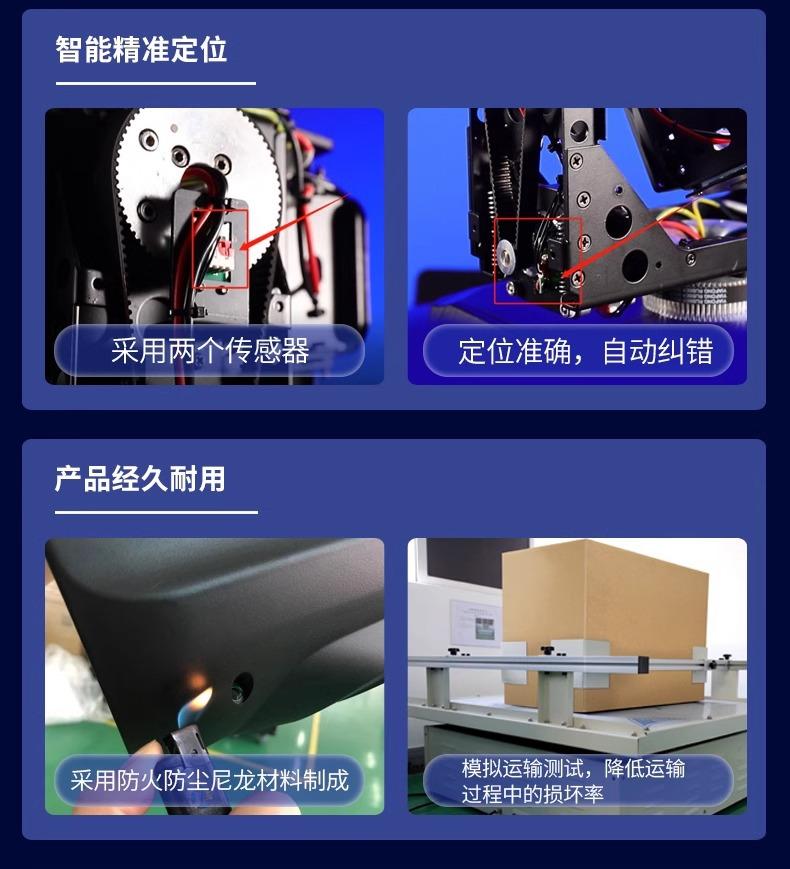 智能精准定位

采用两个传感器

定位准确，自动纠错

产品经久耐用

采用防火防尘尼龙材料制成

模拟运输测试，降低运输过程中的损坏率