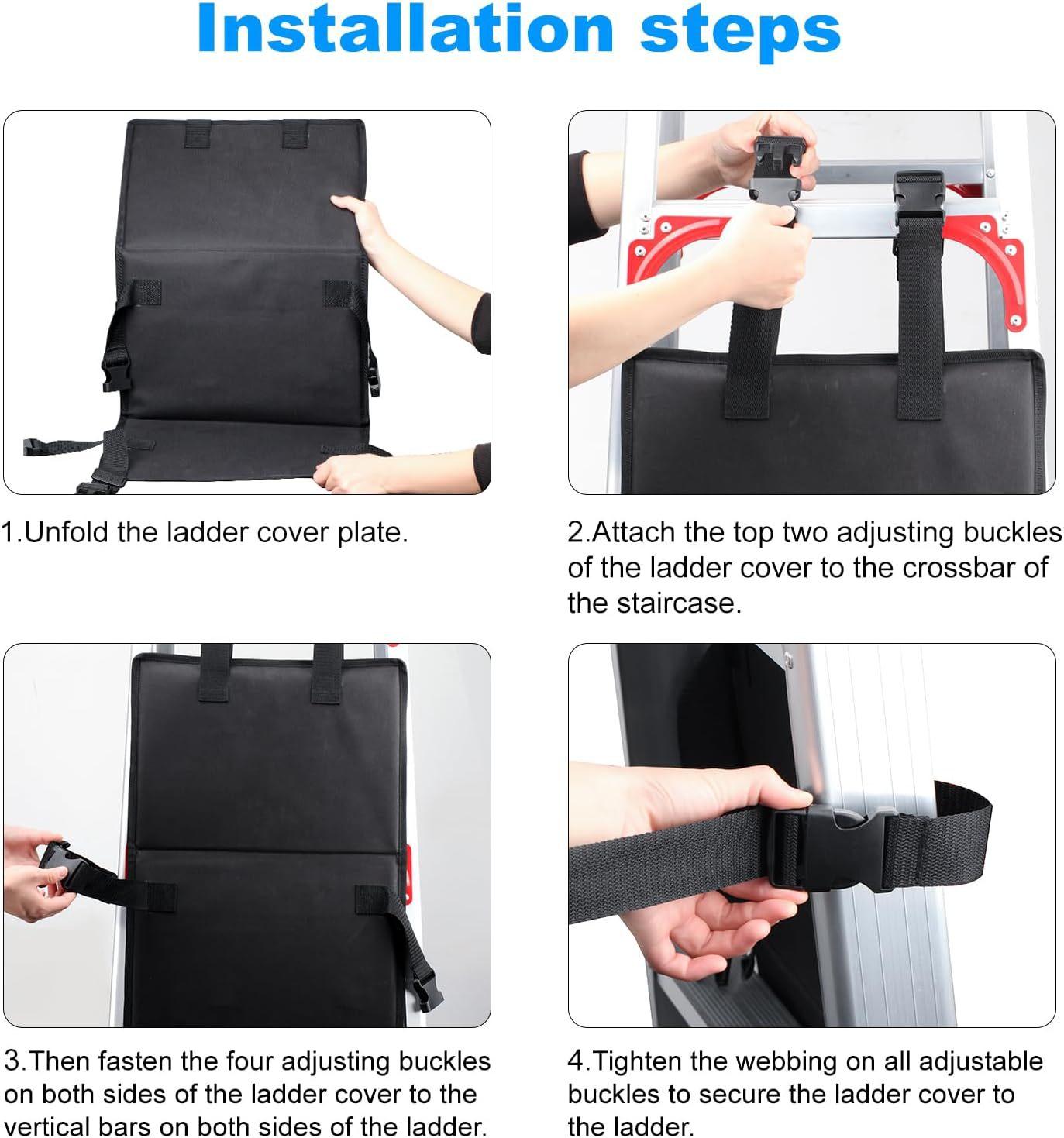 Installation steps

1.Unfold the ladder cover plate.

2.Attach the top two adjusting buckles of the ladder cover to the crossbar of the staircase.

3.Then fasten the four adjusting buckles on both sides of the ladder cover to the vertical bars on both sides of the ladder.

4.Tighten the webbing on all adjustable buckles to secure the ladder cover to the ladder.