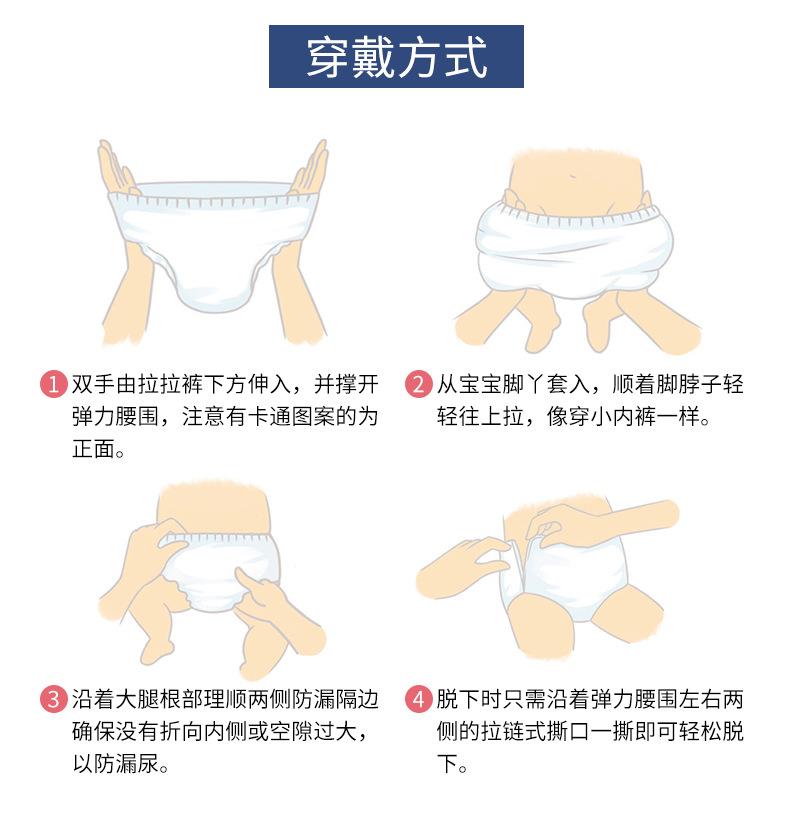 穿戴方式

1 双手由拉拉裤下方伸入，并撑开弹力腰围，注意有卡通图案的为正面。

2 从宝宝脚丫套入，顺着脚脖子轻轻往上拉，像穿小内裤一样。

3 沿着大腿根部理顺两侧防漏隔边确保没有折向内侧或空隙过大，以防漏尿。

4 脱下时只需沿着弹力腰围左右两侧的拉链式撕口一撕即可轻松脱下。