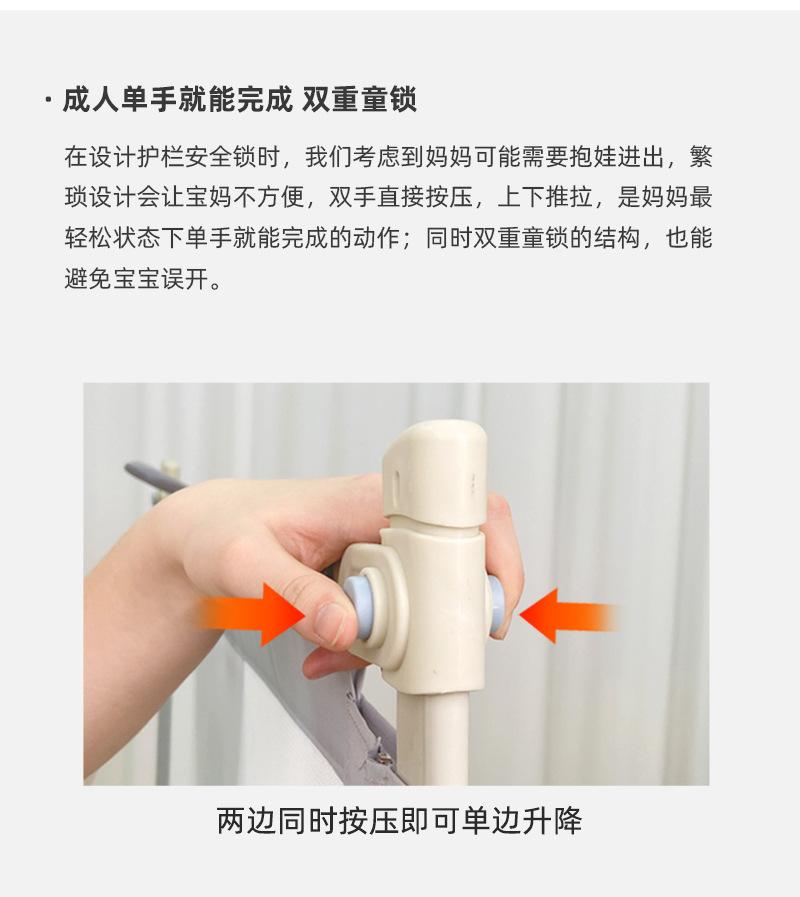 · 成人单手就能完成 双重童锁

在设计护栏安全锁时，我们考虑到妈妈可能需要抱娃进出，繁琐设计会让宝妈不方便，双手直接按压，上下推拉，是妈妈最轻松状态下单手就能完成的动作；同时双重童锁的结构，也能避免宝宝误开。

两边同时按压即可单边升降