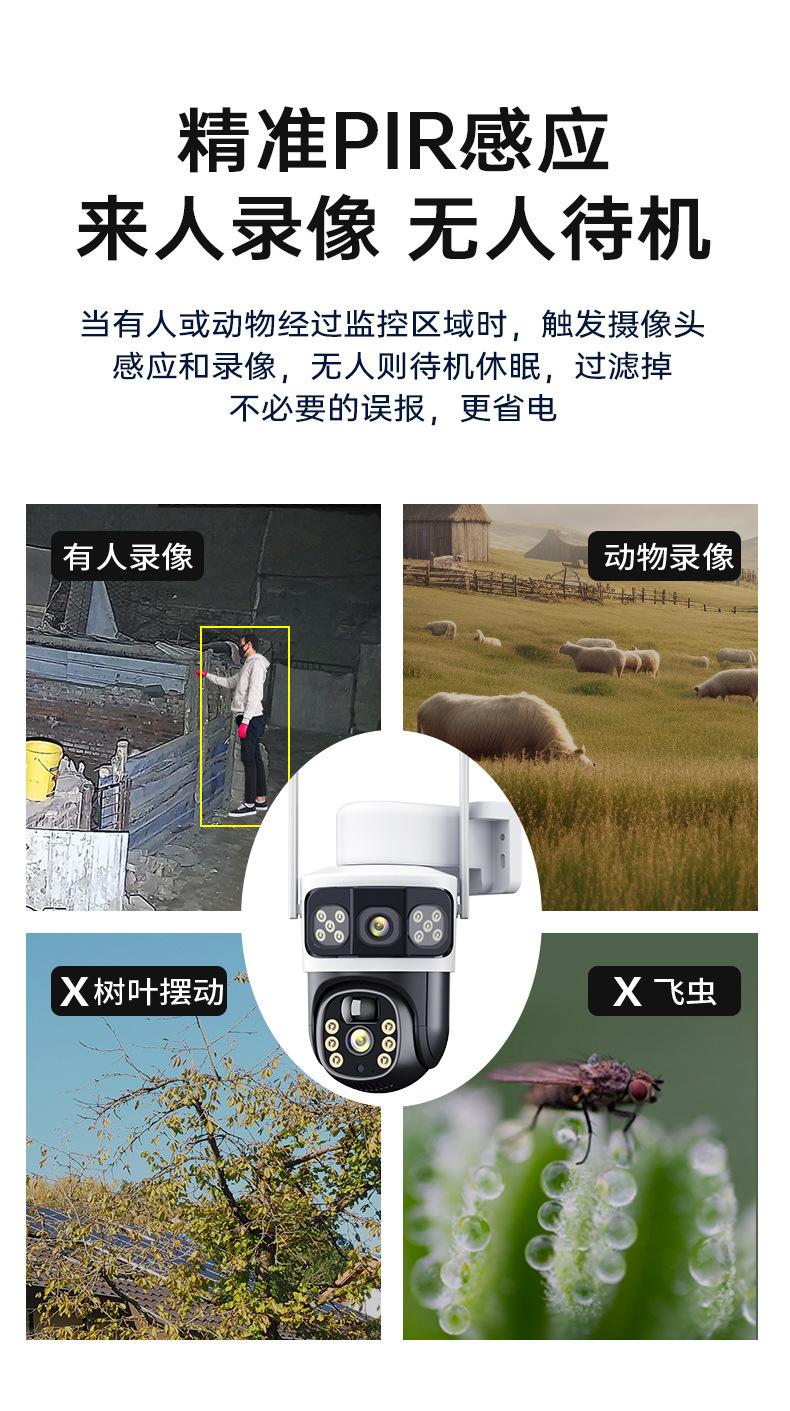 精准PIR感应
来人录像 无人待机

当有人或动物经过监控区域时，触发摄像头感应和录像，无人则待机休眠，过滤掉不必要的误报，更省电

有人录像

动物录像

X 树叶摆动

X 飞虫