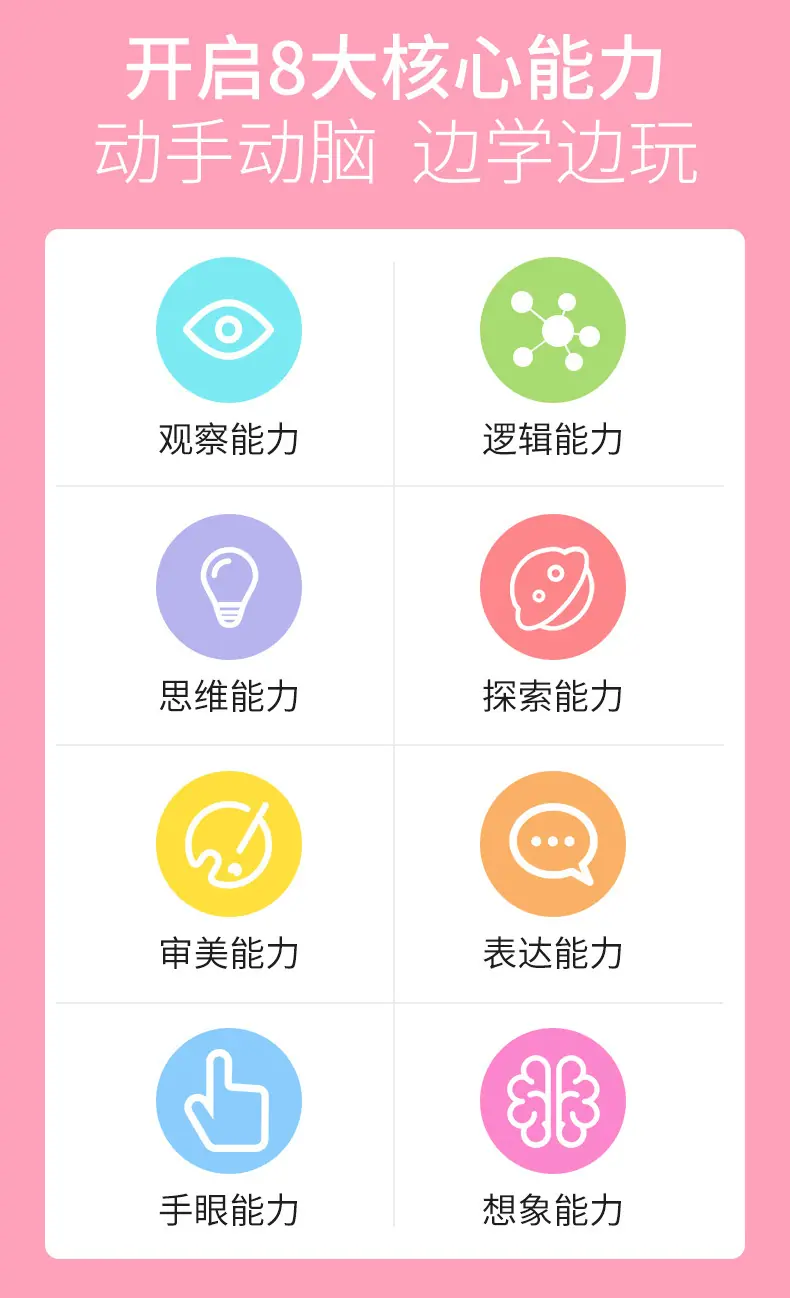 开启8大核心能力
动手动脑 边学边玩

观察能力

逻辑能力

思维能力

探索能力

审美能力

表达能力

手眼能力

想象能力