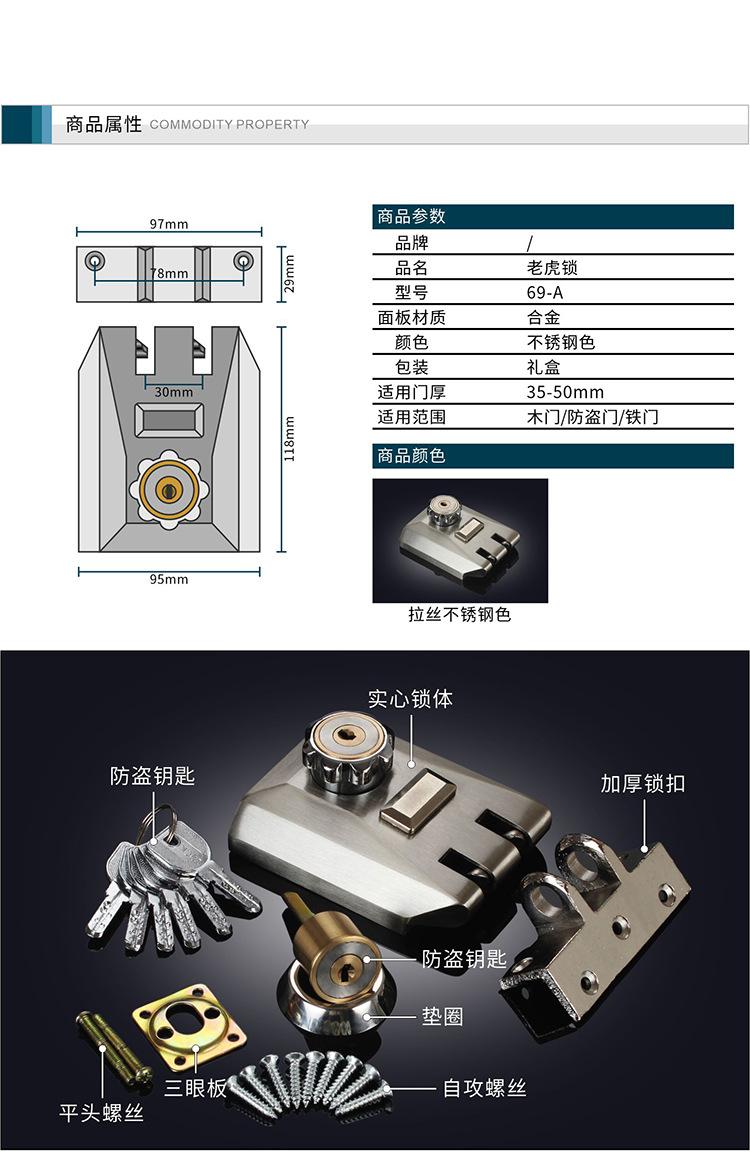 商品属性 COMMODITY PROPERTY

97mm
78mm
29mm
30mm
118mm
95mm

商品参数

| 品牌 | / |
|---|---|
| 品名 | 老虎锁 |
| 型号 | 69-A |
| 面板材质 | 合金 |
| 颜色 | 不锈钢色 |
| 包装 | 礼盒 |
| 适用门厚 | 35-50mm |
| 适用范围 | 木门/防盗门/铁门 |

商品颜色

拉丝不锈钢色

实心锁体
防盗钥匙
加厚锁扣
防盗钥匙
垫圈
三眼板
平头螺丝
自攻螺丝