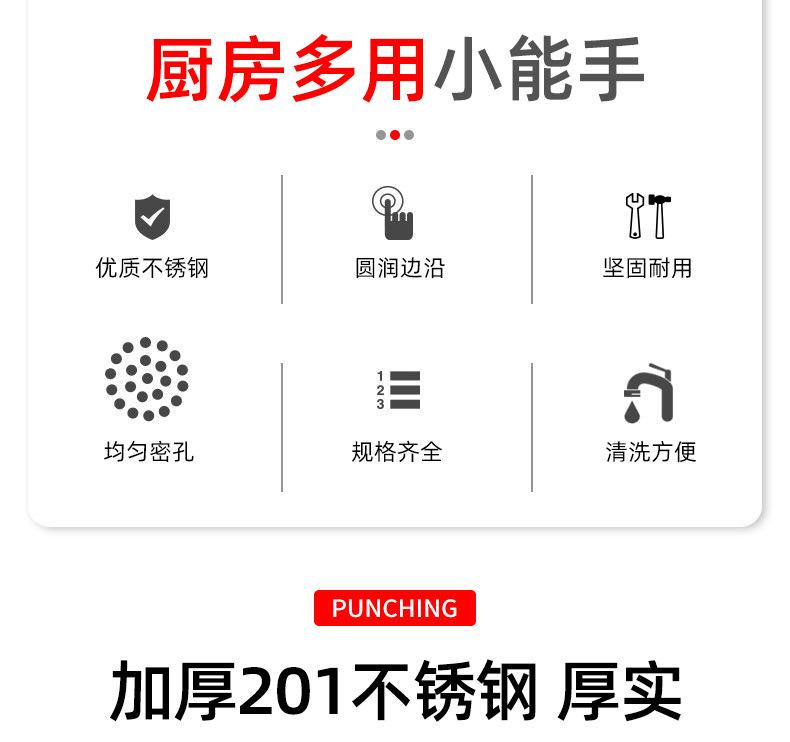 厨房多用小能手

优质不锈钢

圆润边沿

坚固耐用

均匀密孔

1
2
3

规格齐全

清洗方便

PUNCHING

加厚201不锈钢 厚实