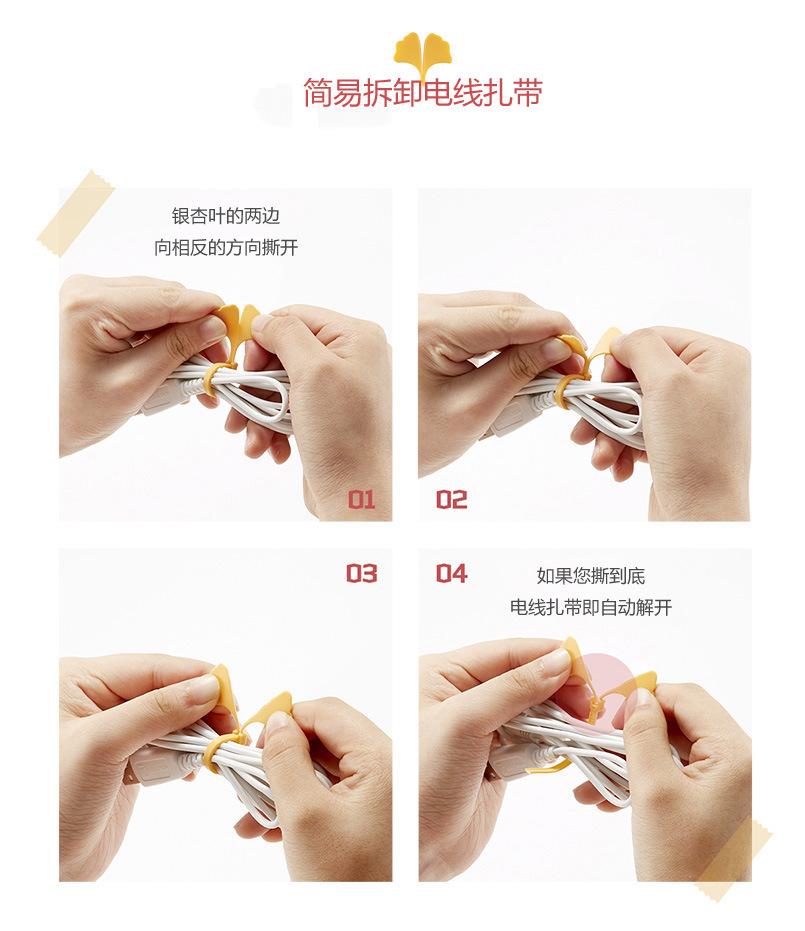 简易拆卸电线扎带

银杏叶的两边
向相反的方向撕开

01

02

03

04

如果您撕到底
电线扎带即自动解开