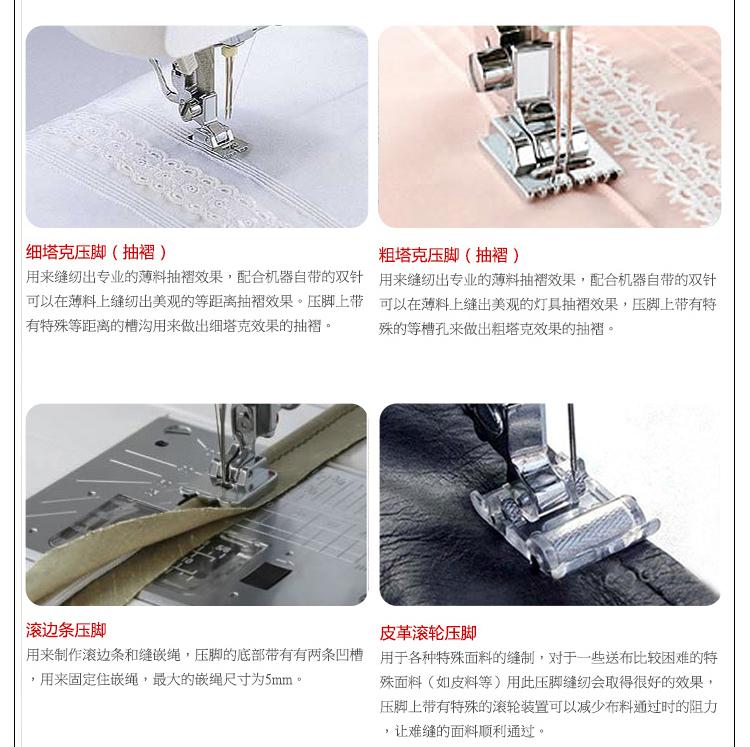 细塔克压脚（抽褶）
用来缝纫出专业的薄料抽褶效果，配合机器自带的双针可以在薄料上缝纫出美观的等距离抽褶效果。压脚上带有特殊等距离的槽沟用来做出细塔克效果的抽褶。

粗塔克压脚（抽褶）
用来缝纫出专业的薄料抽褶效果，配合机器自带的双针可以在薄料上缝出美观的灯具抽褶效果，压脚上带有特殊的等槽孔来做出粗塔克效果的抽褶。

滚边条压脚
用来制作滚边条和缝嵌绳，压脚的底部带有有两条凹槽，用来固定住嵌绳，最大的嵌绳尺寸为5mm。

皮革滚轮压脚
用于各种特殊面料的缝制，对于一些送布比较困难的特殊面料（如皮料等）用此压脚缝纫会取得很好的效果，压脚上带有特殊的滚轮装置可以减少布料通过时的阻力，让难缝的面料顺利通过。