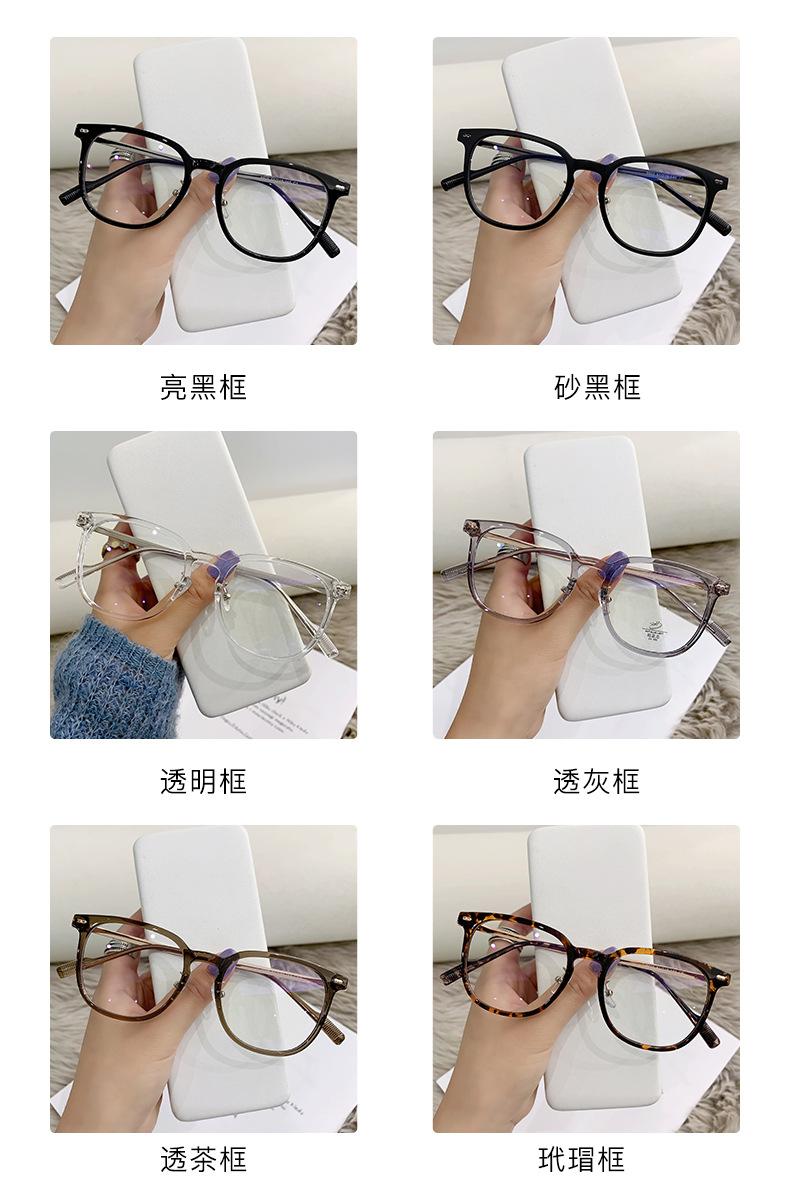 亮黑框

砂黑框

透明框

透灰框

透茶框

玳瑁框