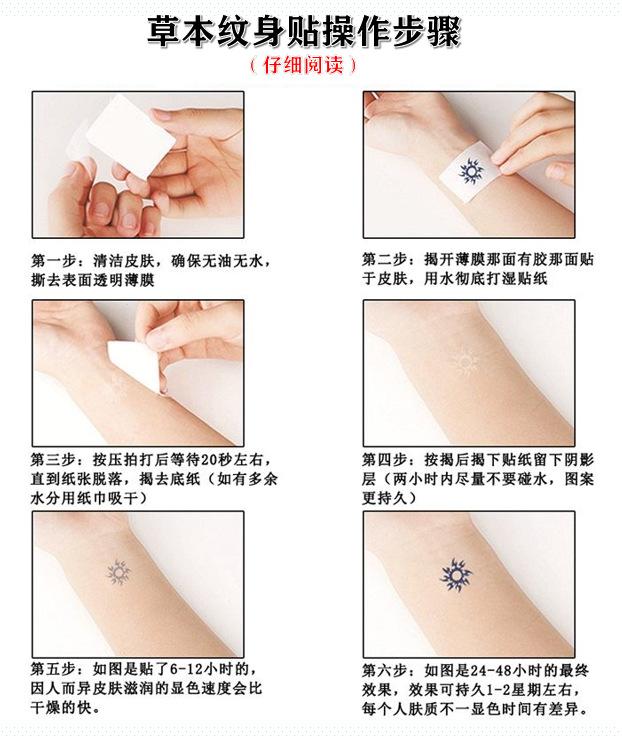 草本纹身贴操作步骤

（仔细阅读）

第一步：清洁皮肤，确保无油无水，撕去表面透明薄膜

第二步：揭开薄膜那面有胶那面贴于皮肤，用水彻底打湿贴纸

第三步：按压拍打后等待20秒左右，直到纸张脱落，揭去底纸（如有多余水分用纸巾吸干）

第四步：按揭后揭下贴纸留下阴影层（两小时内尽量不要碰水，图案更持久）

第五步：如图是贴了6-12小时的，因人而异皮肤滋润的显色速度会比干燥的快。

第六步：如图是24-48小时的最终效果，效果可持久1-2星期左右，每个人肤质不一显色时间有差异。