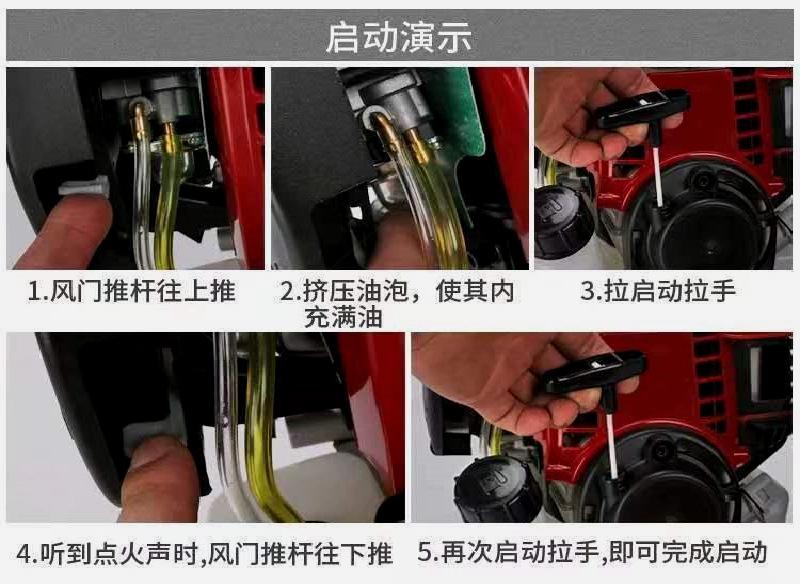 启动演示

1.风门推杆往上推

2.挤压油泡，使其内充满油

3.拉启动拉手

4.听到点火声时,风门推杆往下推

5.再次启动拉手,即可完成启动