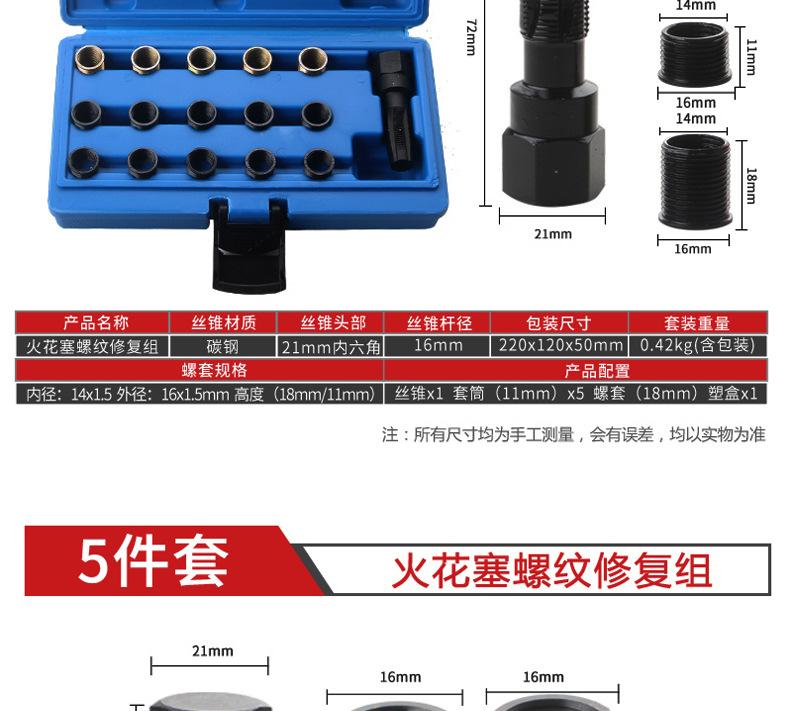 72mm

21mm

14mm

11mm

16mm

14mm

18mm

16mm

| 产品名称 | 丝锥材质 | 丝锥头部 | 丝锥杆径 | 包装尺寸 | 套装重量 |
|---|---|---|---|---|---|
| 火花塞螺纹修复组 | 碳钢 | 21mm内六角 | 16mm | 220x120x50mm | 0.42kg(含包装) |

| 螺套规格 | 产品配置 |
|---|---|
| 内径：14x1.5 外径：16x1.5mm 高度（18mm/11mm） | 丝锥x1 套筒（11mm）x5 螺套（18mm）塑盒x1 |

注：所有尺寸均为手工测量，会有误差，均以实物为准

5件套

火花塞螺纹修复组

21mm

16mm

16mm