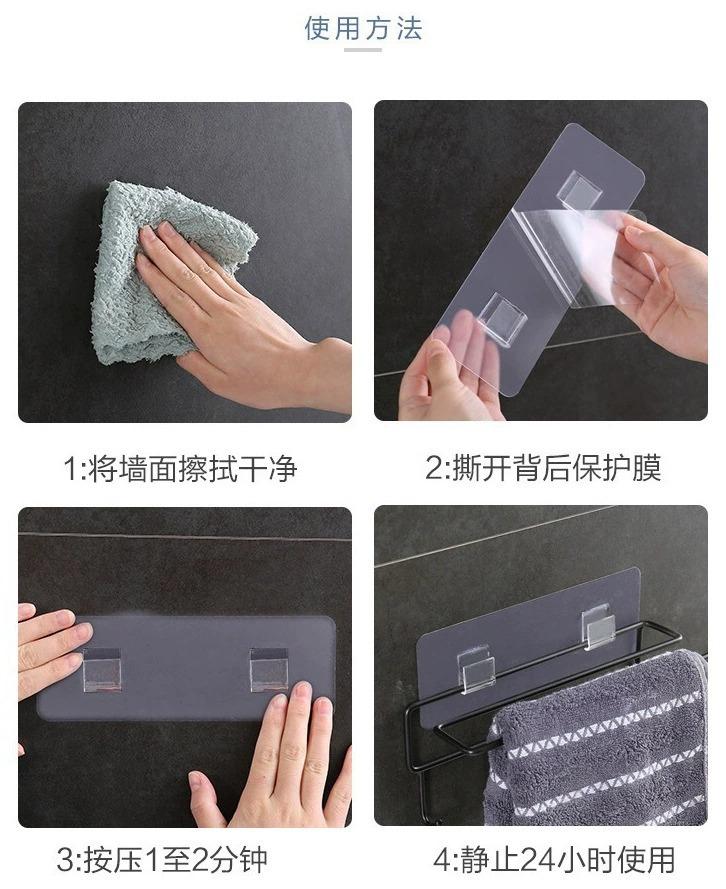 使用方法

1:将墙面擦拭干净

2:撕开背后保护膜

3:按压1至2分钟

4:静止24小时使用