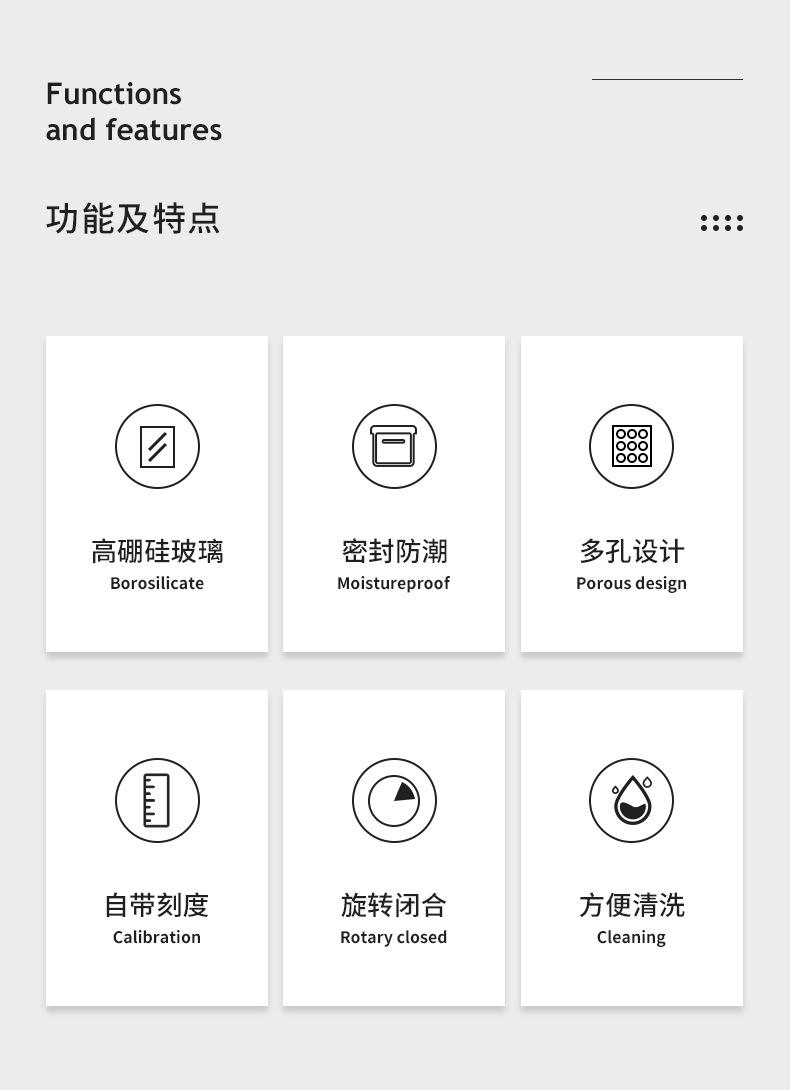 Functions
and features

功能及特点

高硼硅玻璃
Borosilicate

密封防潮
Moistureproof

多孔设计
Porous design

自带刻度
Calibration

旋转闭合
Rotary closed

方便清洗
Cleaning