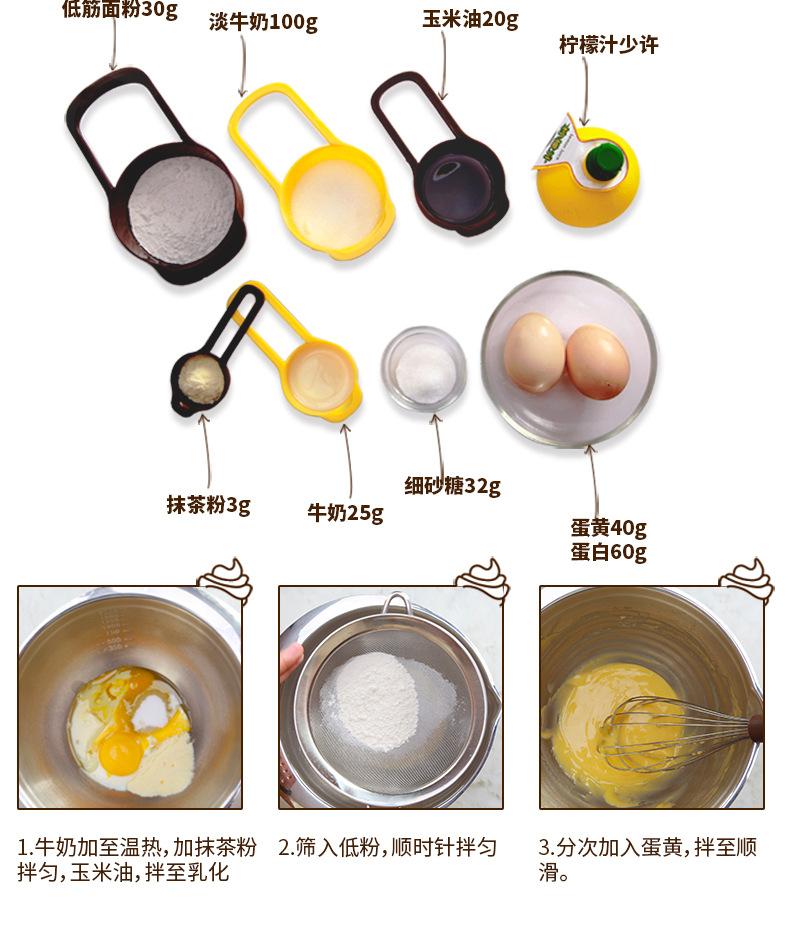 低筋面粉30g

淡牛奶100g

玉米油20g

柠檬汁少许

抹茶粉3g

牛奶25g

细砂糖32g

蛋黄40g
蛋白60g

1.牛奶加至温热，加抹茶粉拌匀，玉米油，拌至乳化

2.筛入低粉，顺时针拌匀

3.分次加入蛋黄，拌至顺滑。