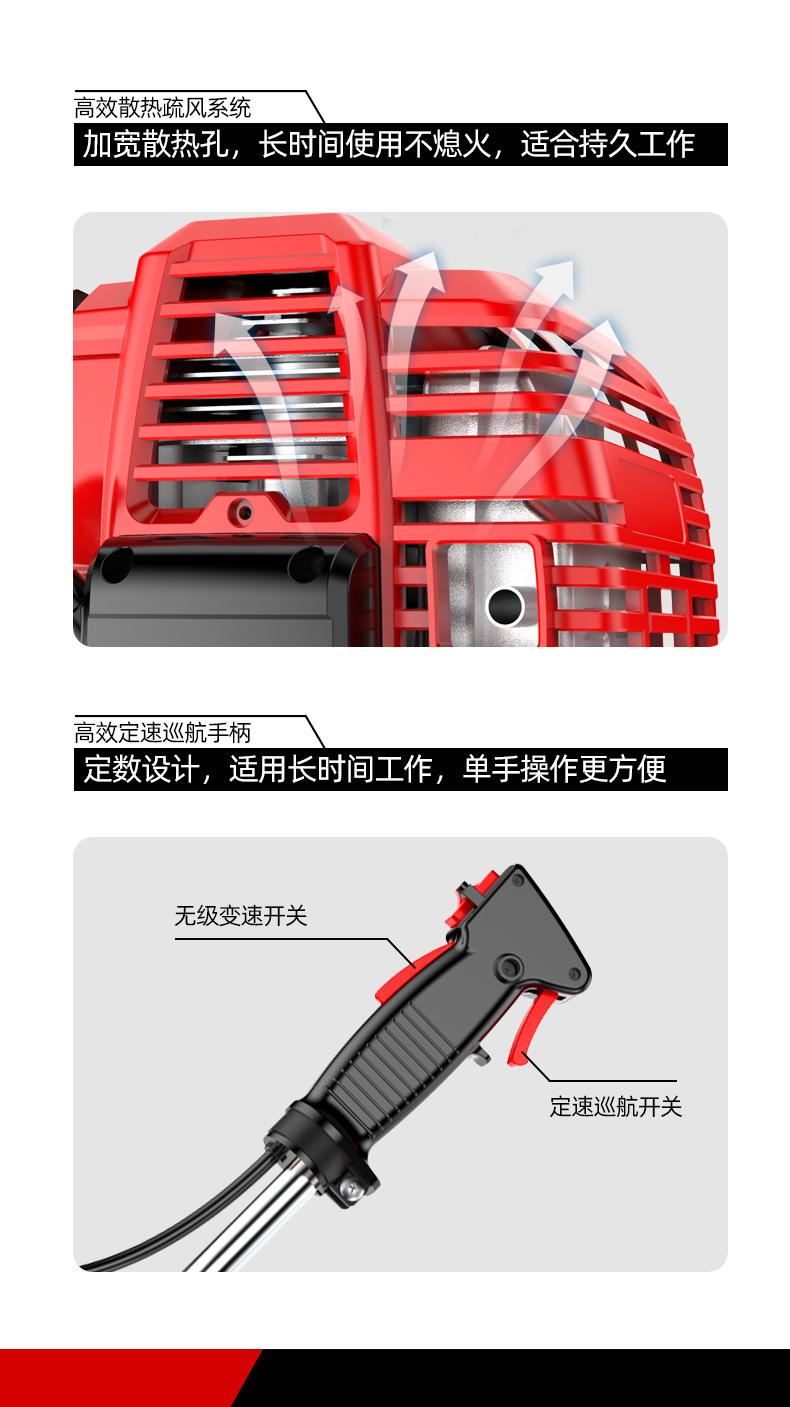 高效散热疏风系统
加宽散热孔，长时间使用不熄火，适合持久工作

高效定速巡航手柄
定数设计，适用长时间工作，单手操作更方便

无级变速开关

定速巡航开关