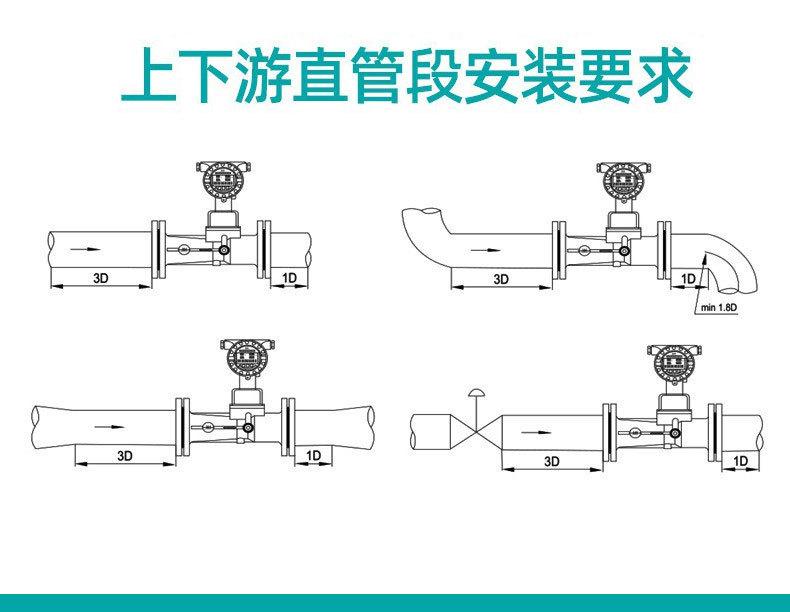 上下游直管段安装要求

3D

1D

3D

1D

min 1.8D

3D

1D

3D

1D