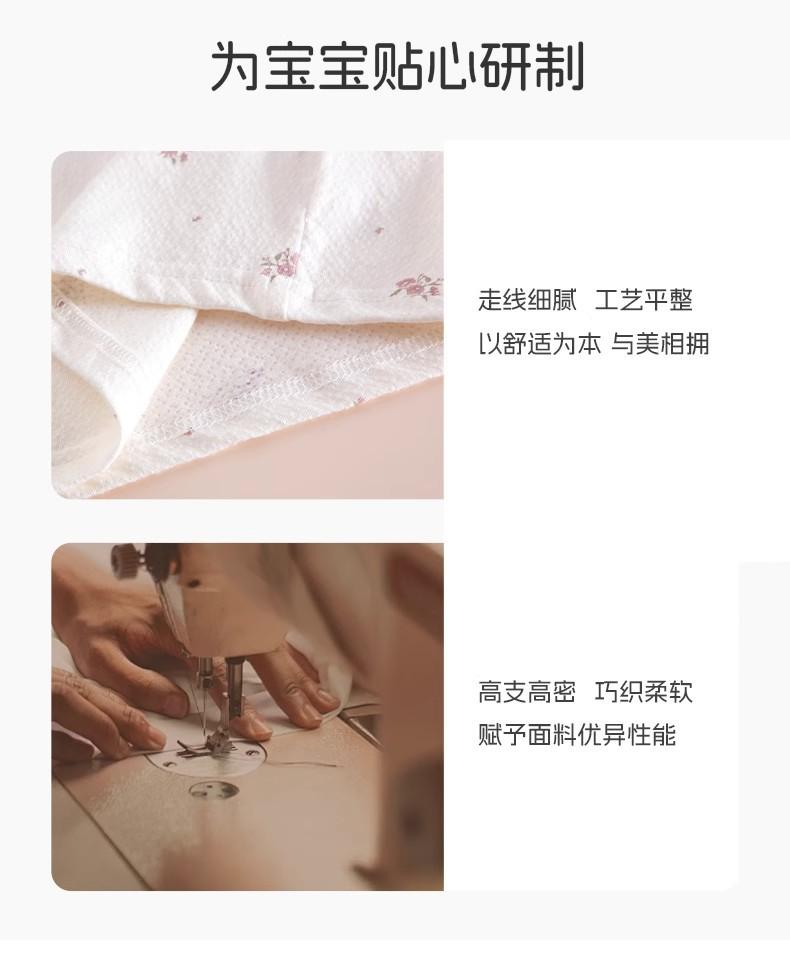 为宝宝贴心研制

走线细腻 工艺平整
以舒适为本 与美相拥

高支高密 巧织柔软
赋予面料优异性能