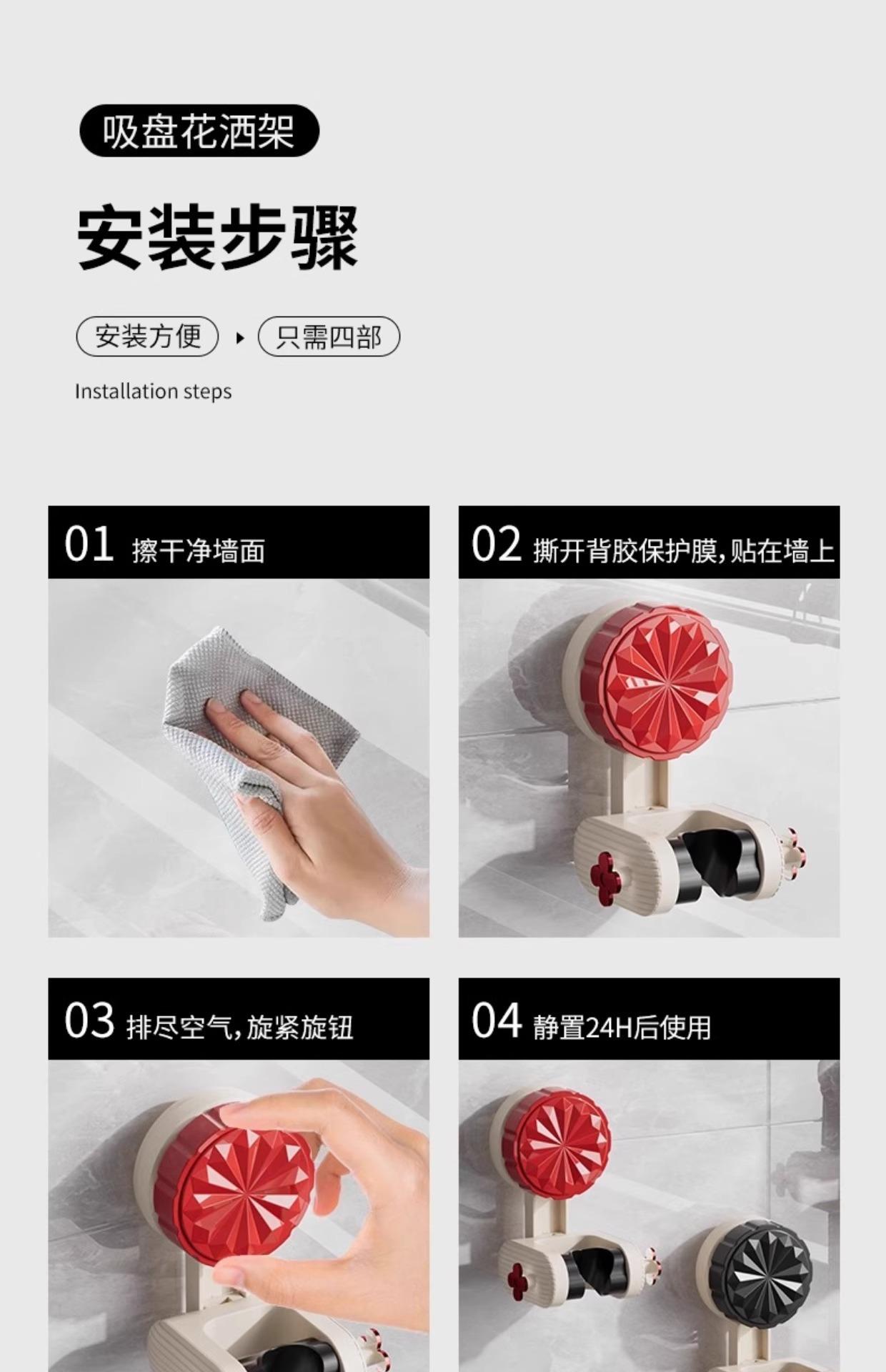 吸盘花洒架

安装步骤

安装方便 ▸ 只需四部

Installation steps

01 擦干净墙面

02 撕开背胶保护膜,贴在墙上

03 排尽空气,旋紧旋钮

04 静置24H后使用