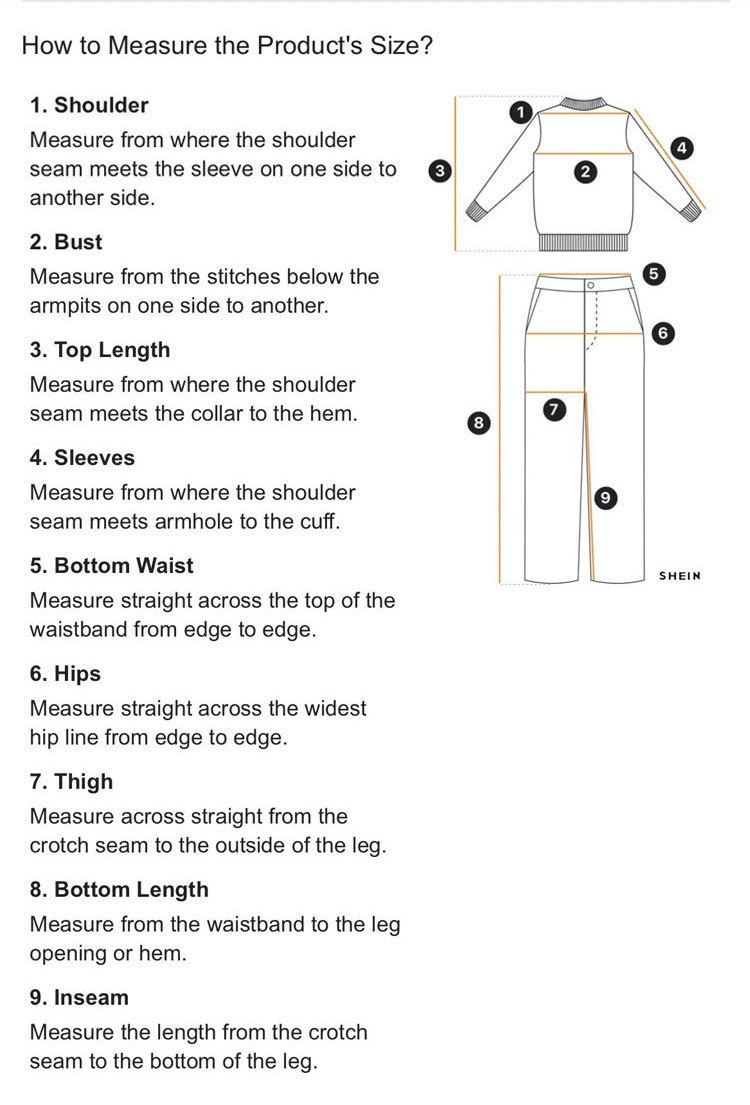 How to Measure the Product's Size?

1. Shoulder
Measure from where the shoulder seam meets the sleeve on one side to another side.

2. Bust
Measure from the stitches below the armpits on one side to another.

3. Top Length
Measure from where the shoulder seam meets the collar to the hem.

4. Sleeves
Measure from where the shoulder seam meets armhole to the cuff.

5. Bottom Waist
Measure straight across the top of the waistband from edge to edge.

6. Hips
Measure straight across the widest hip line from edge to edge.

7. Thigh
Measure across straight from the crotch seam to the outside of the leg.

8. Bottom Length
Measure from the waistband to the leg opening or hem.

9. Inseam
Measure the length from the crotch seam to the bottom of the leg.

1 2 3 4 5 6 7 8 9

SHEIN