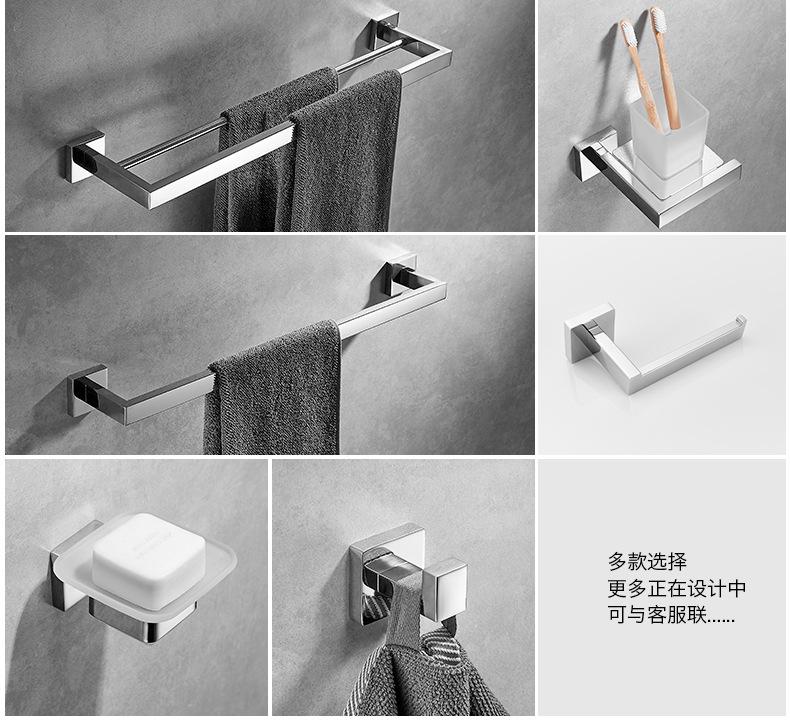 多款选择
更多正在设计中
可与客服联......